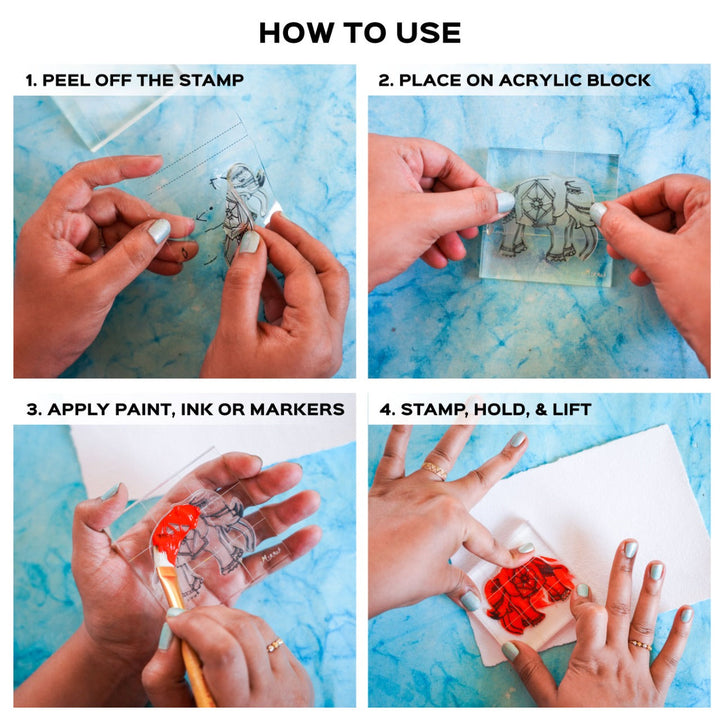 HOW TO USE

1. PEEL OFF THE STAMP

2. PLACE ON ACRYLIC BLOCK

3. APPLY PAINT, INK OR MARKERS

4. STAMP, HOLD, & LIFT