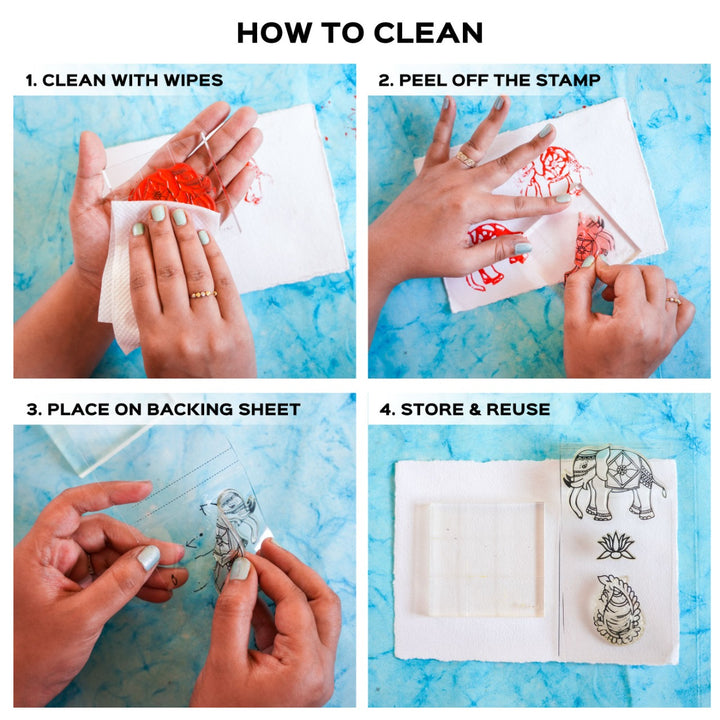 HOW TO CLEAN

1. CLEAN WITH WIPES

2. PEEL OFF THE STAMP

3. PLACE ON BACKING SHEET

4. STORE & REUSE