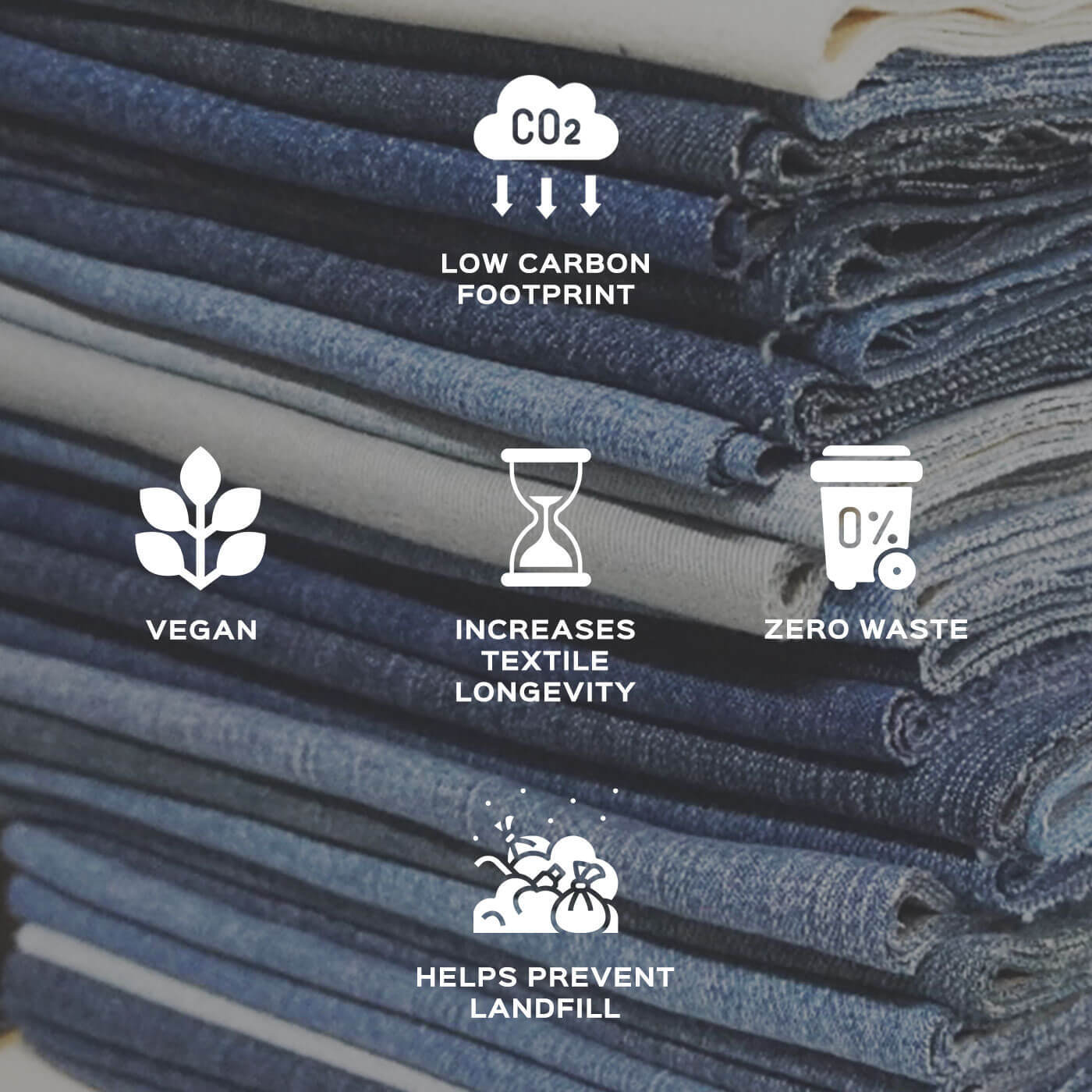 $CO_2$

LOW CARBON FOOTPRINT

VEGAN

INCREASES TEXTILE LONGEVITY

0%

ZERO WASTE

HELPS PREVENT LANDFILL