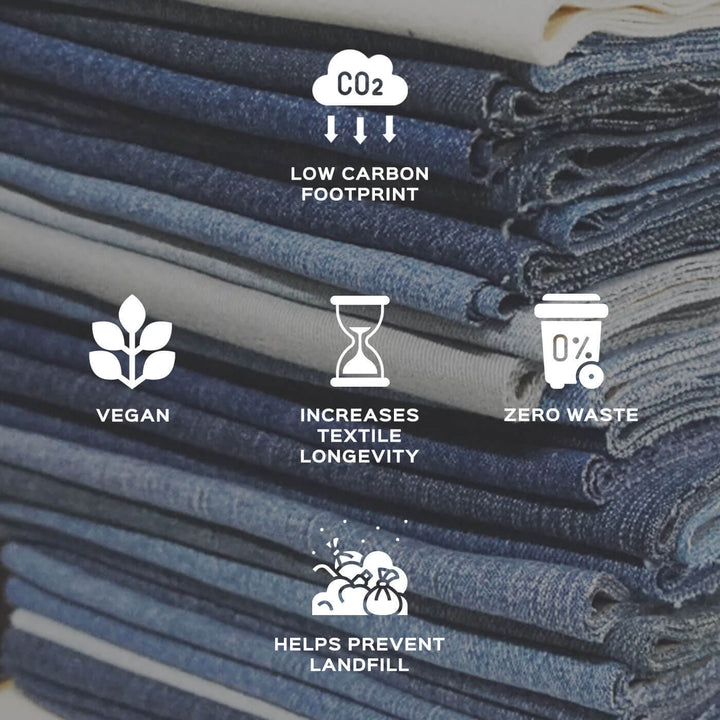 $CO_2$

LOW CARBON FOOTPRINT

VEGAN

INCREASES TEXTILE LONGEVITY

0%

ZERO WASTE

HELPS PREVENT LANDFILL