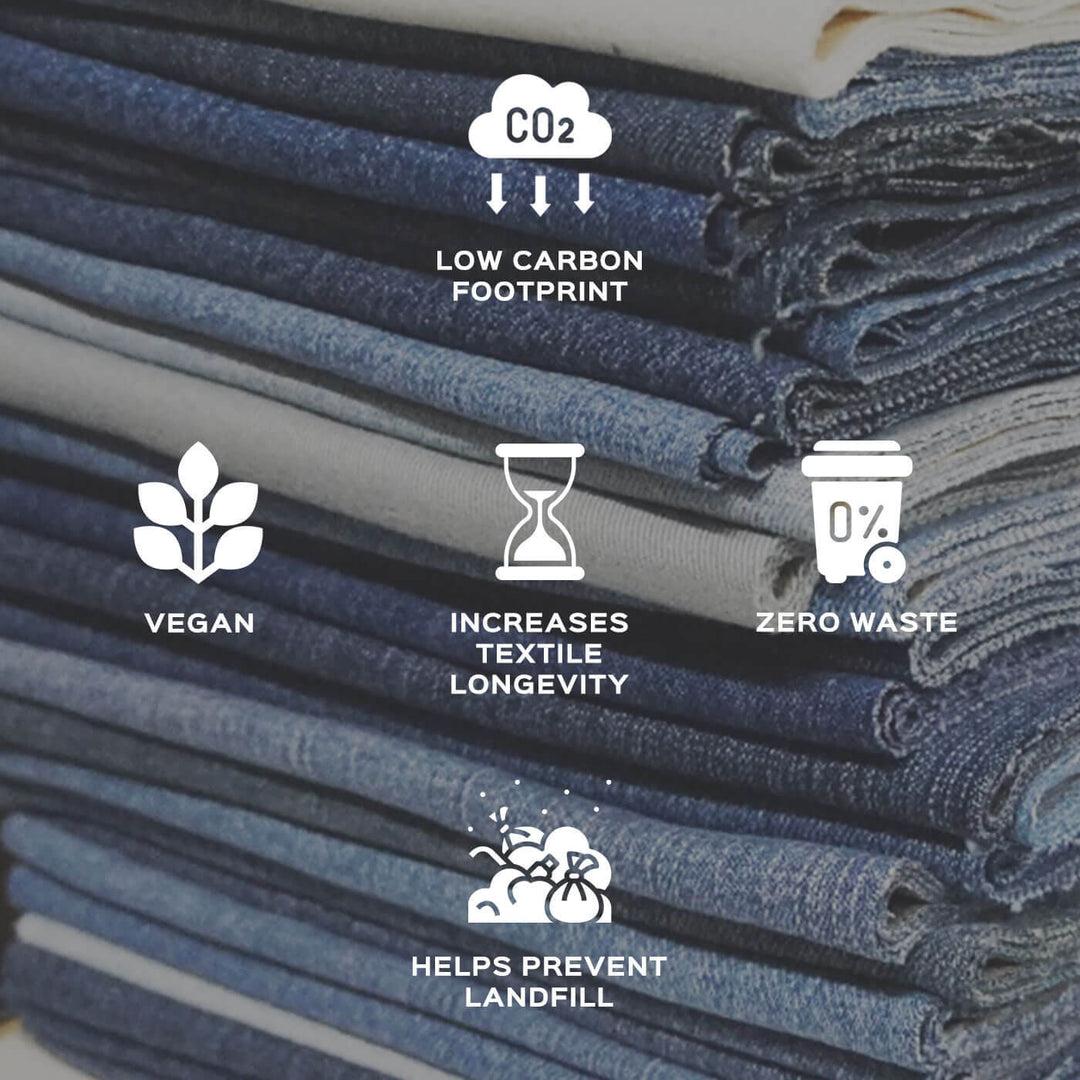 $CO_2$

LOW CARBON FOOTPRINT

VEGAN

INCREASES TEXTILE LONGEVITY

0%

ZERO WASTE

HELPS PREVENT LANDFILL