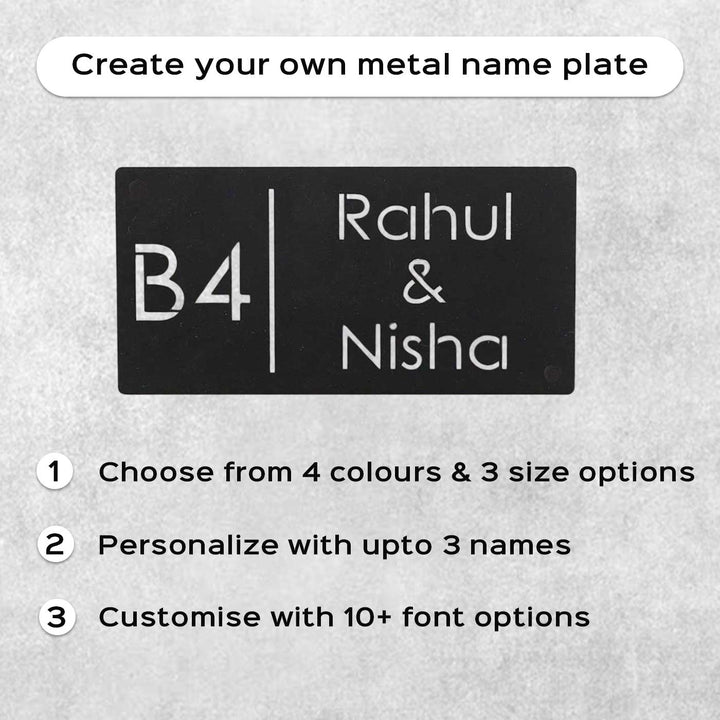 Create your own metal name plate

B4

Rahul
&
Nisha

1 Choose from 4 colours & 3 size options

2 Personalize with upto 3 names

3 Customise with 10+ font options