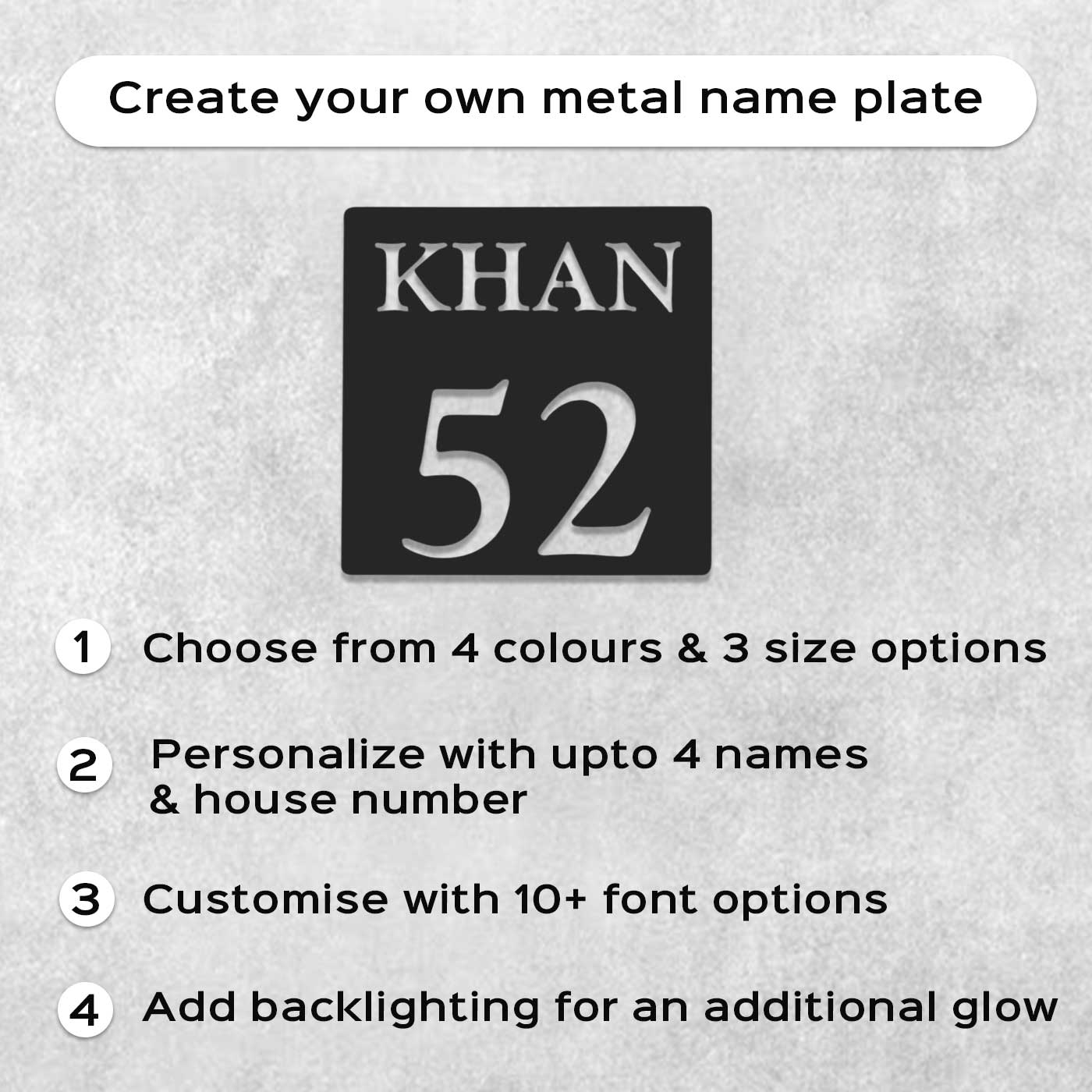 Create your own metal name plate

KHAN
52

1 Choose from 4 colours & 3 size options

2 Personalize with upto 4 names & house number

3 Customise with 10+ font options

4 Add backlighting for an additional glow