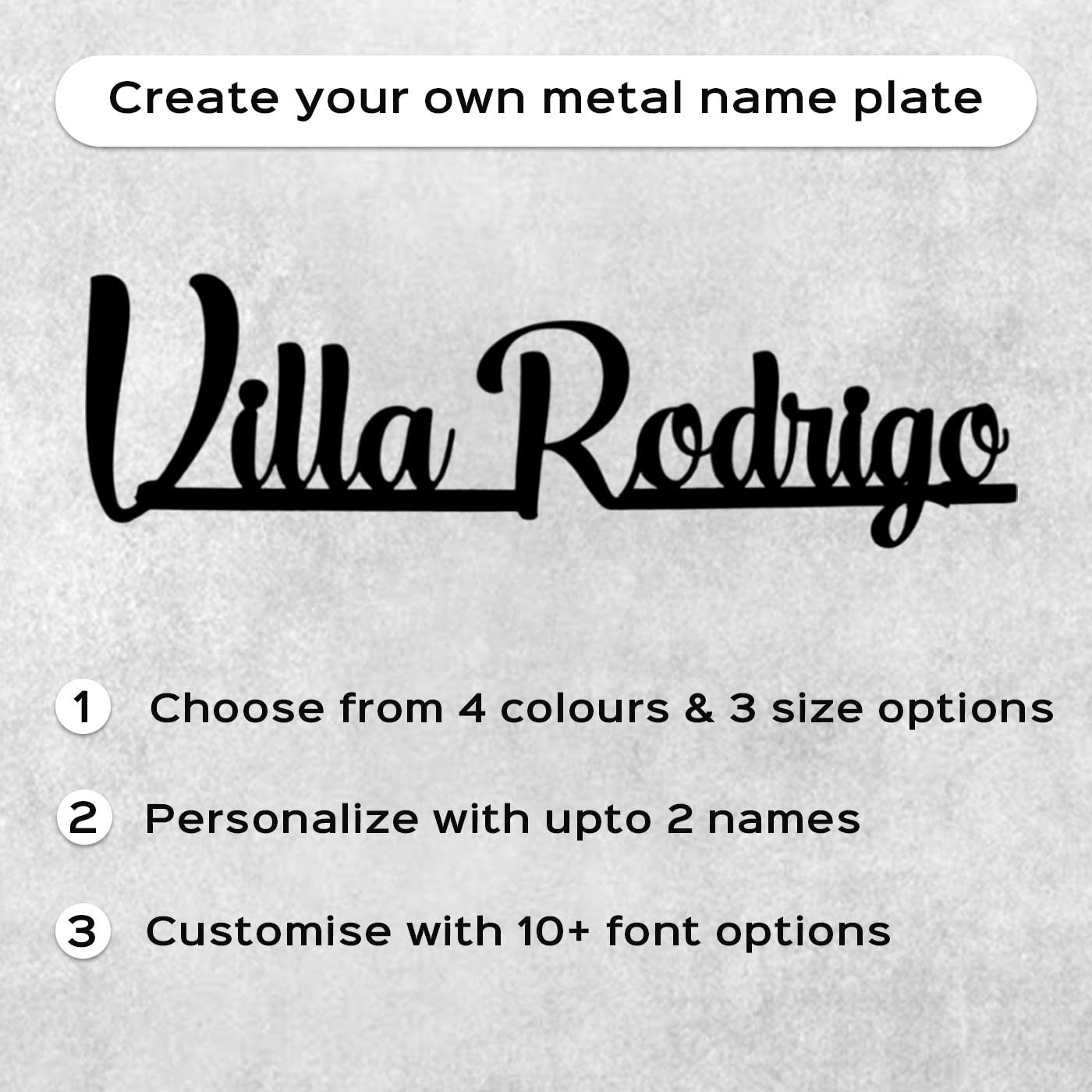 Create your own metal name plate

Villa Rodrigo

1 Choose from 4 colours & 3 size options

2 Personalize with upto 2 names

3 Customise with 10+ font options