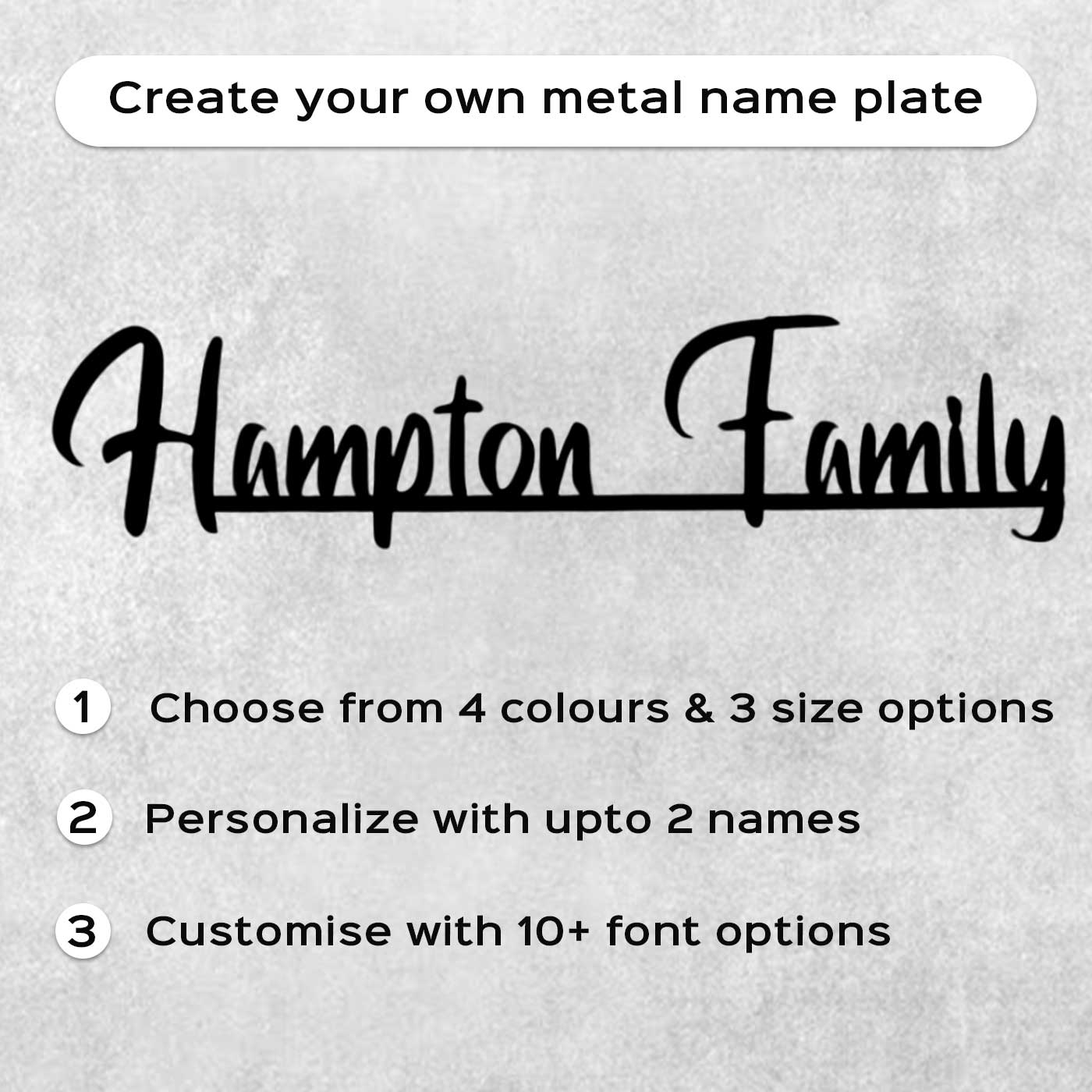 Create your own metal name plate

Hampton Family

1 Choose from 4 colours & 3 size options

2 Personalize with upto 2 names

3 Customise with 10+ font options