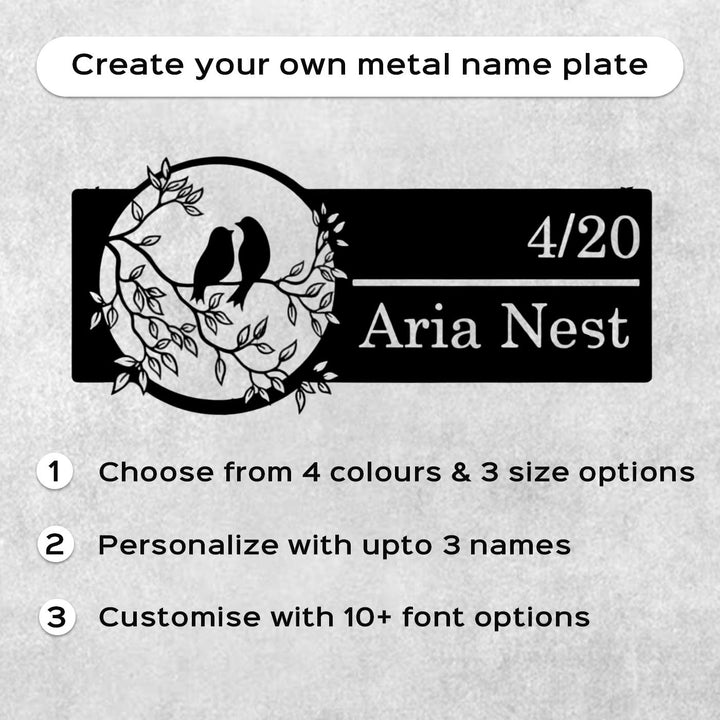 Create your own metal name plate

4/20

Aria Nest

1 Choose from 4 colours & 3 size options

2 Personalize with upto 3 names

3 Customise with 10+ font options