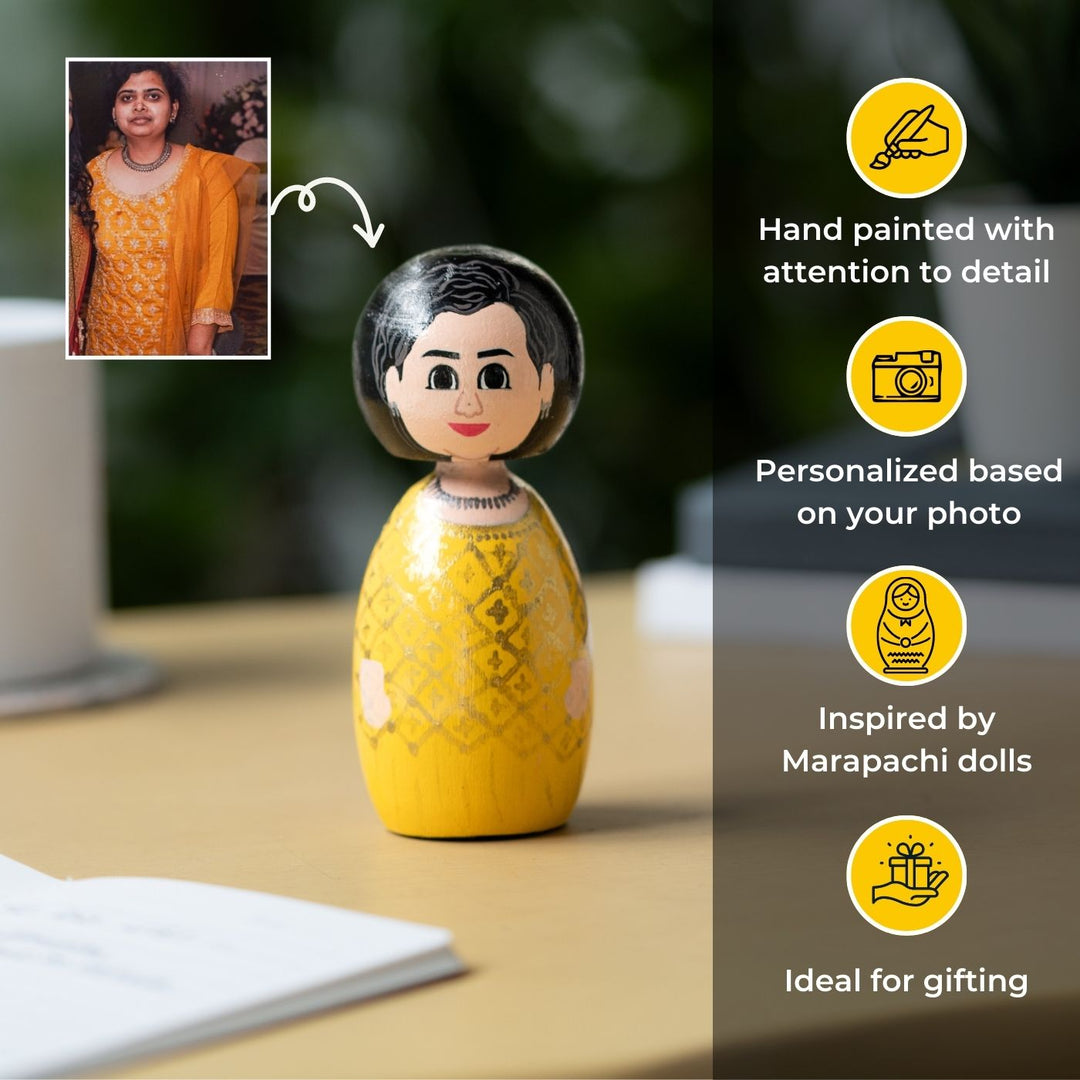 Hand painted with attention to detail

Personalized based on your photo

Inspired by Marapachi dolls

Ideal for gifting