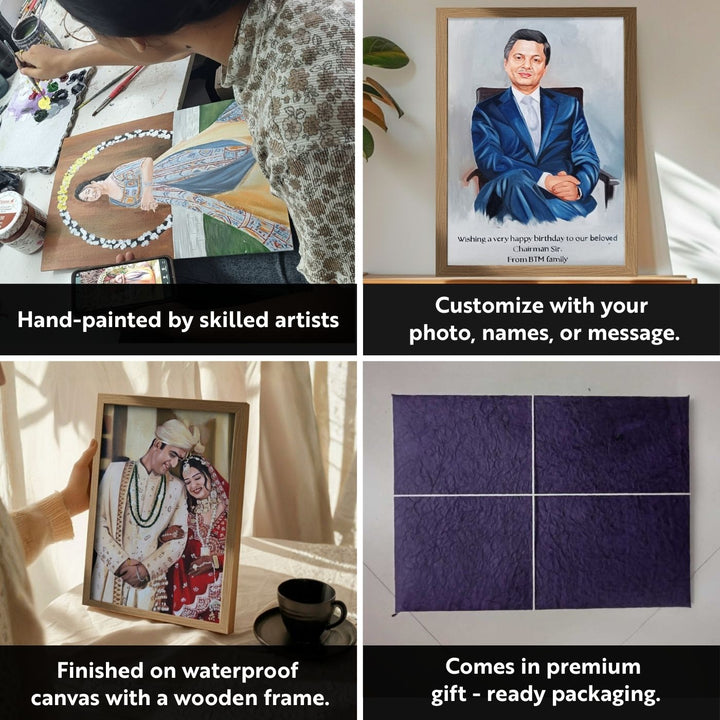 Hand-painted by skilled artists

Wishing a very happy birthday to our beloved Chairman Sir.
From BTM family

Customize with your photo, names, or message.

Finished on waterproof canvas with a wooden frame.

Comes in premium gift - ready packaging.