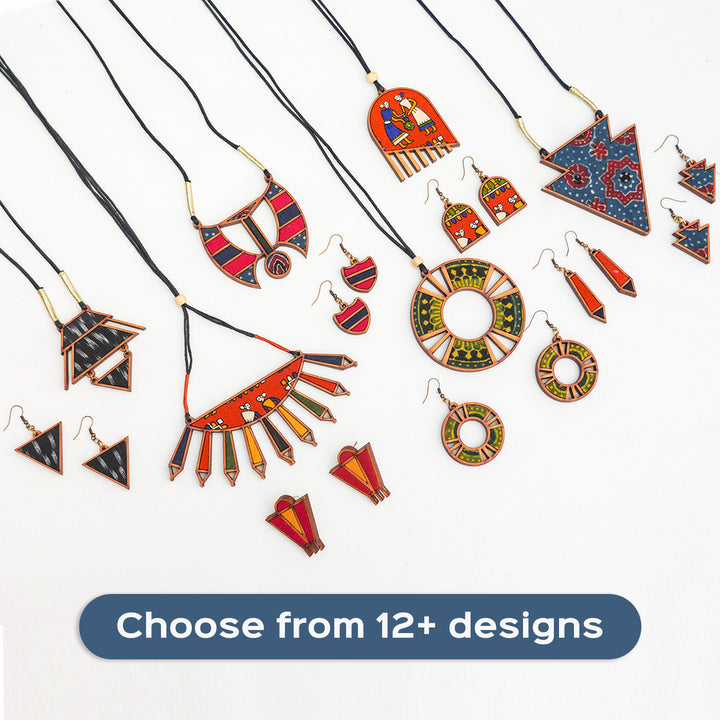 Choose from 12+ designs