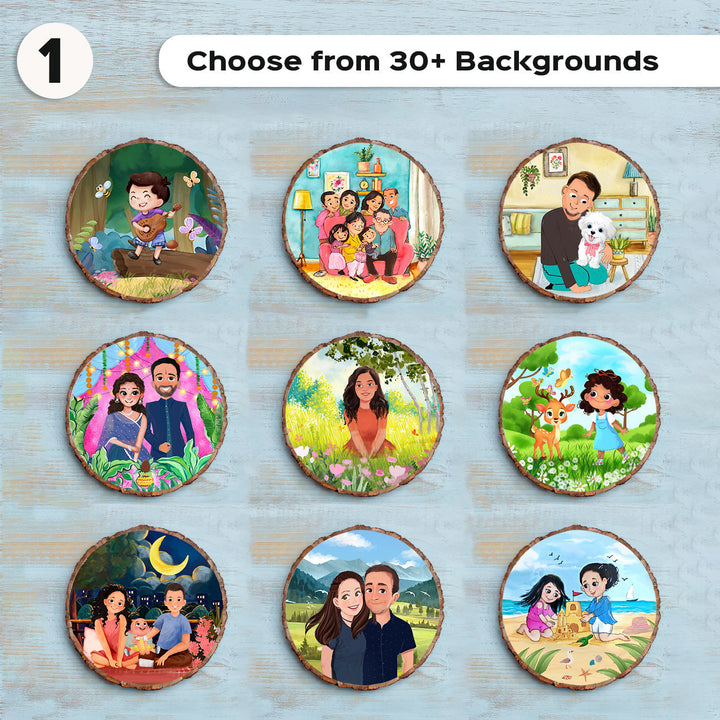 1

Choose from 30+ Backgrounds