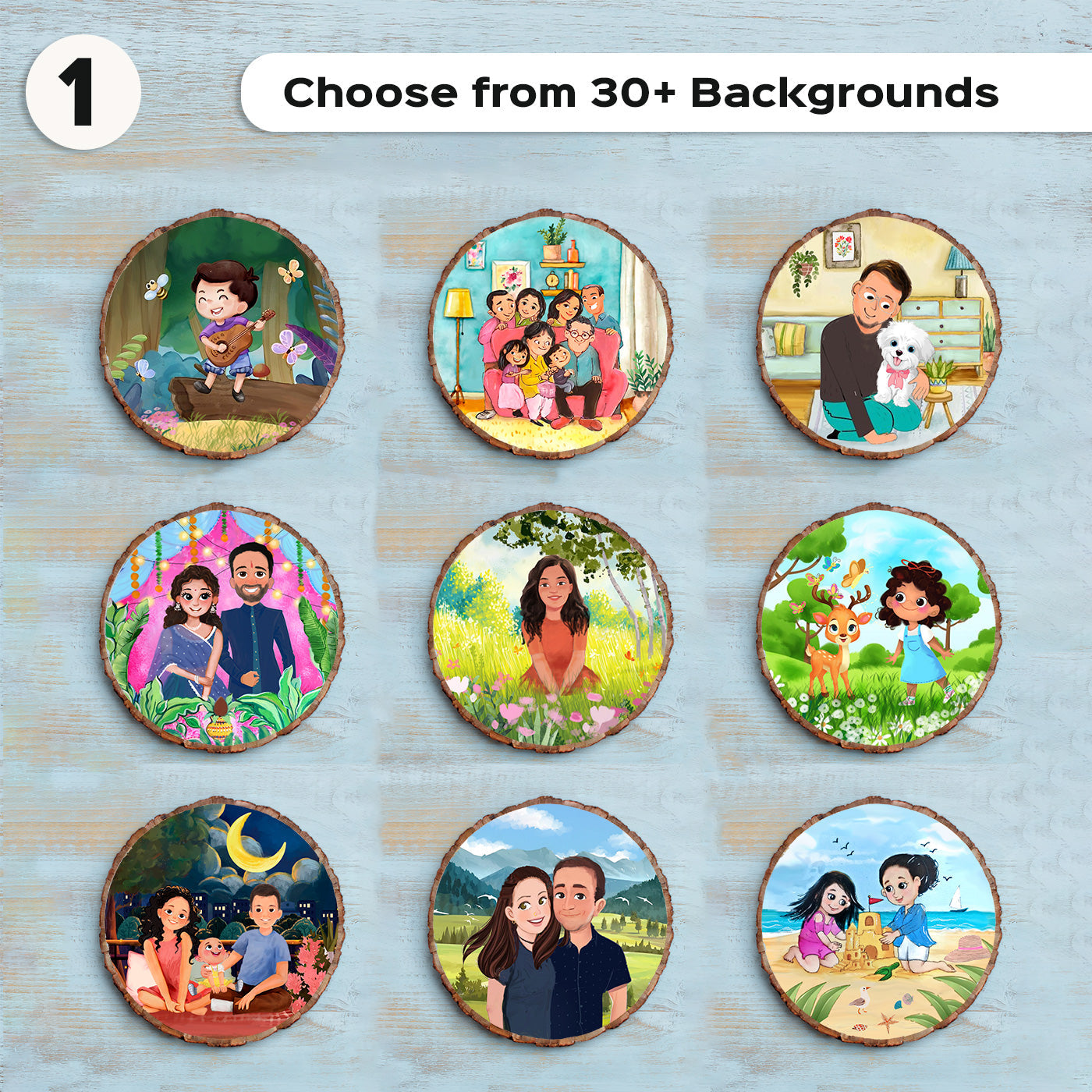 1

Choose from 30+ Backgrounds