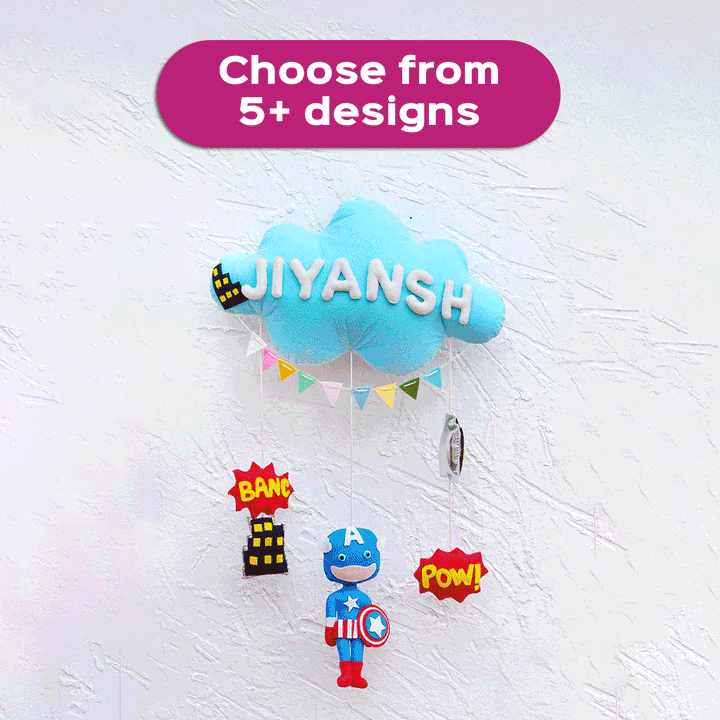 Choose from 5+ designs

JIYANSH

BANG

A

POW!