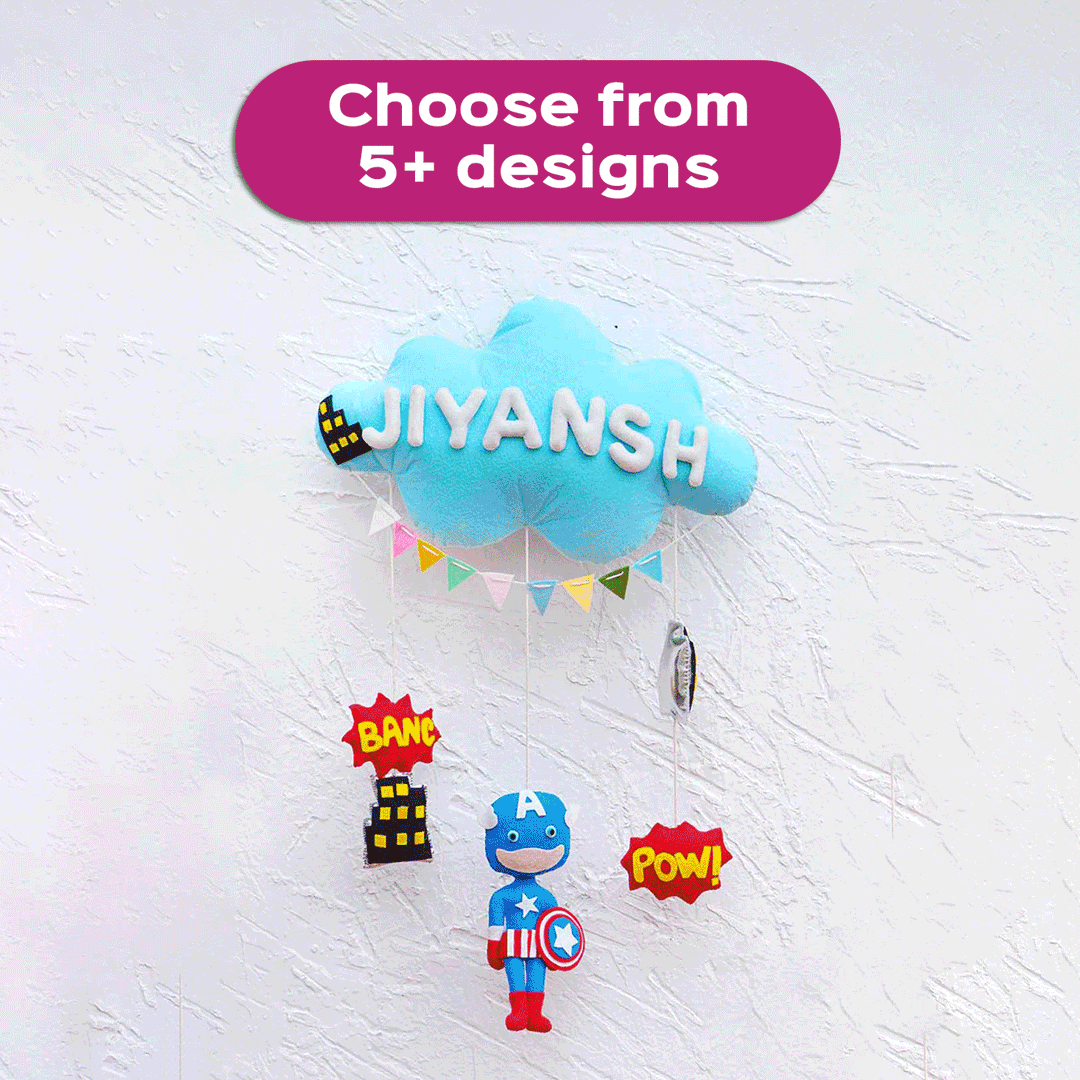 Choose from 5+ designs

JIYANSH

BANG

A

POW!