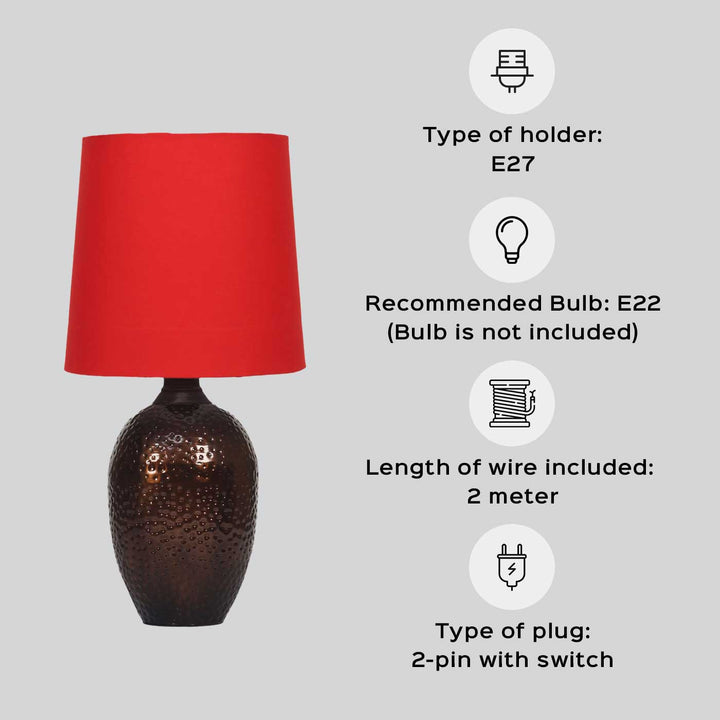 Type of holder:
E27

Recommended Bulb: E22
(Bulb is not included)

Length of wire included:
2 meter

Type of plug:
2-pin with switch