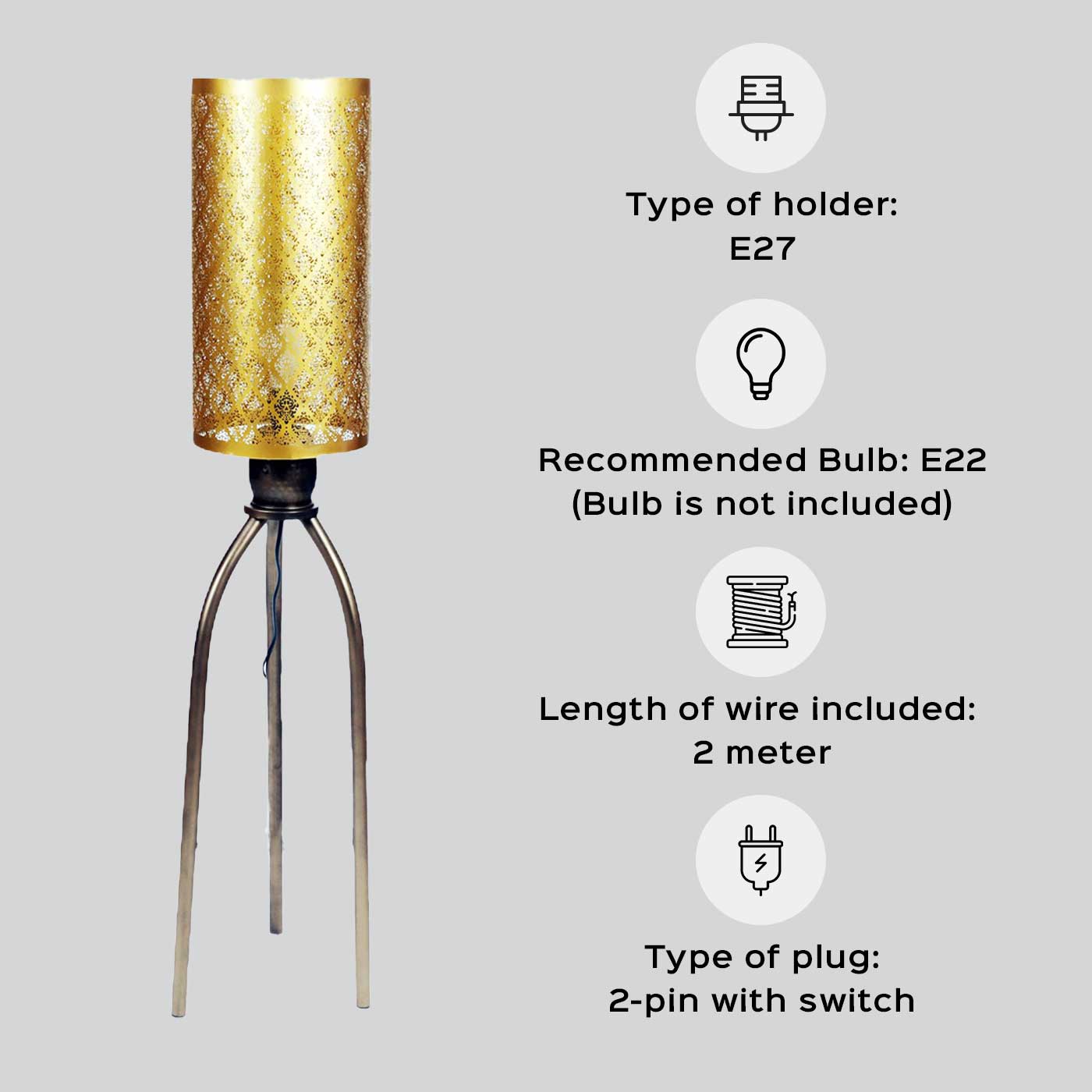 Type of holder:
E27

Recommended Bulb: E22
(Bulb is not included)

Length of wire included:
2 meter

Type of plug:
2-pin with switch