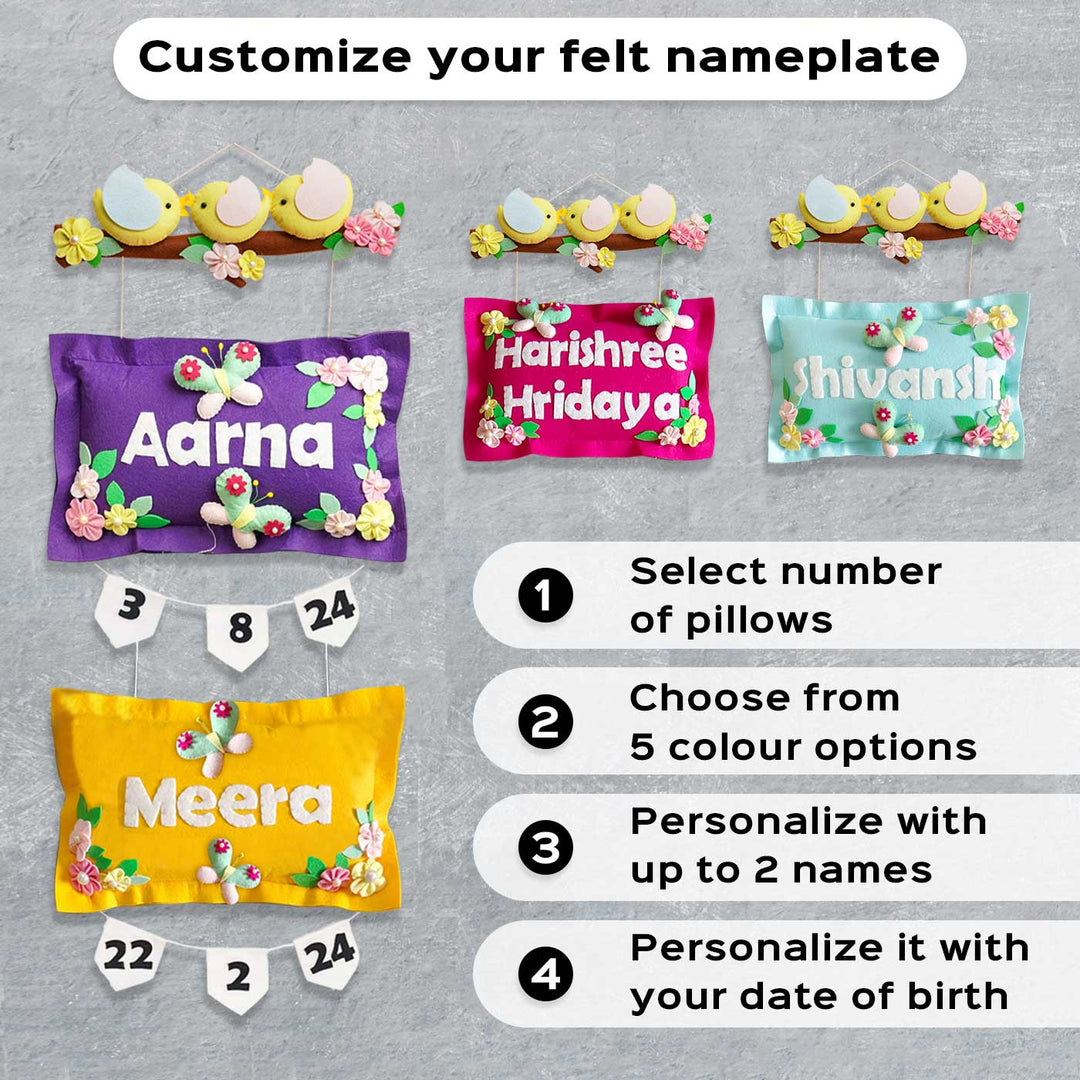 Customize your felt nameplate

Aarna

3 8 24

Meera

22 2 24

Harishree
Hridaya

Shivansh

1 Select number of pillows

2 Choose from 5 colour options

3 Personalize with up to 2 names

4 Personalize it with your date of birth