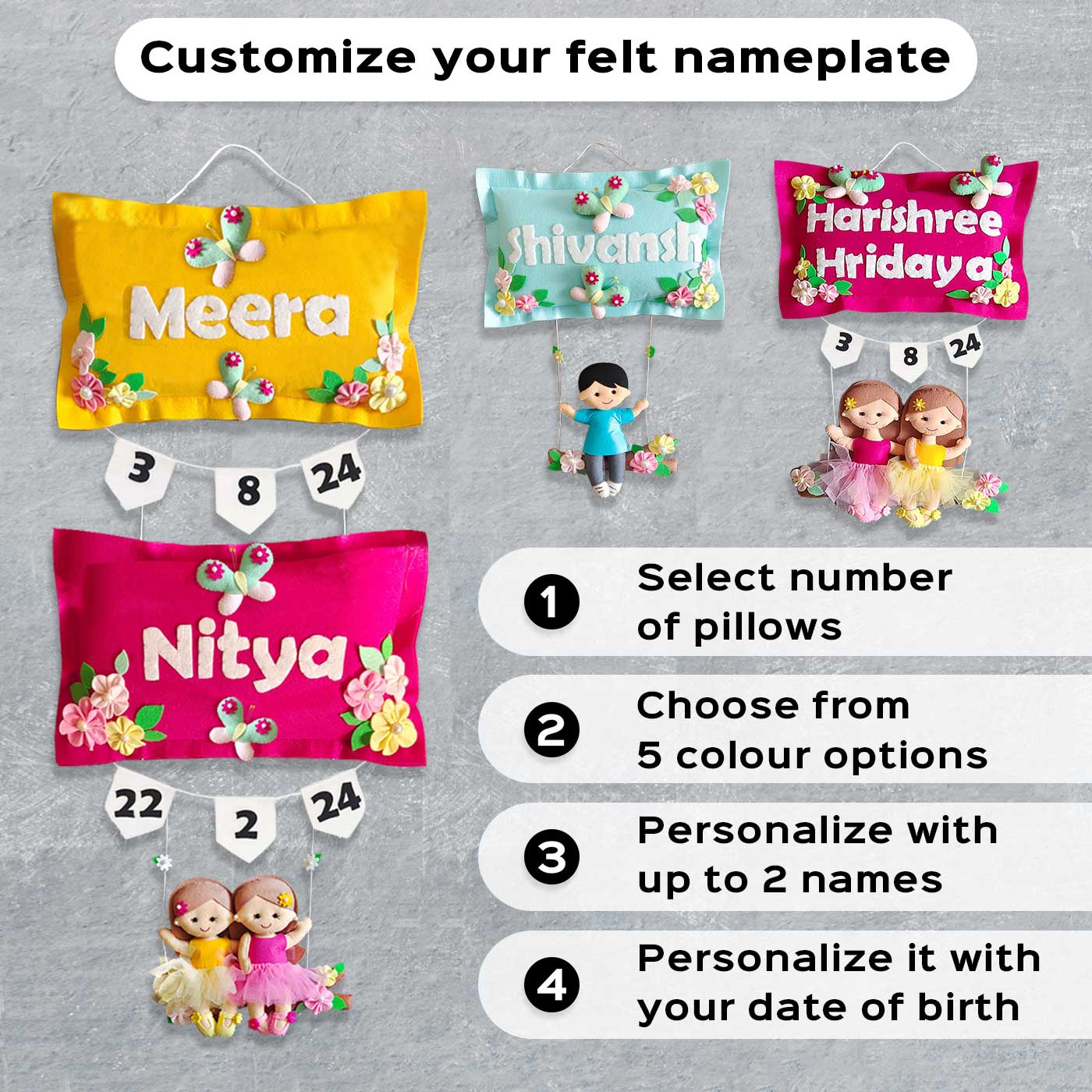 Customize your felt nameplate

Meera

3 8 24

Nitya

22 2 24

Shivansh

Harishree Hridaya

3 8 24

1 Select number of pillows

2 Choose from 5 colour options

3 Personalize with up to 2 names

4 Personalize it with your date of birth