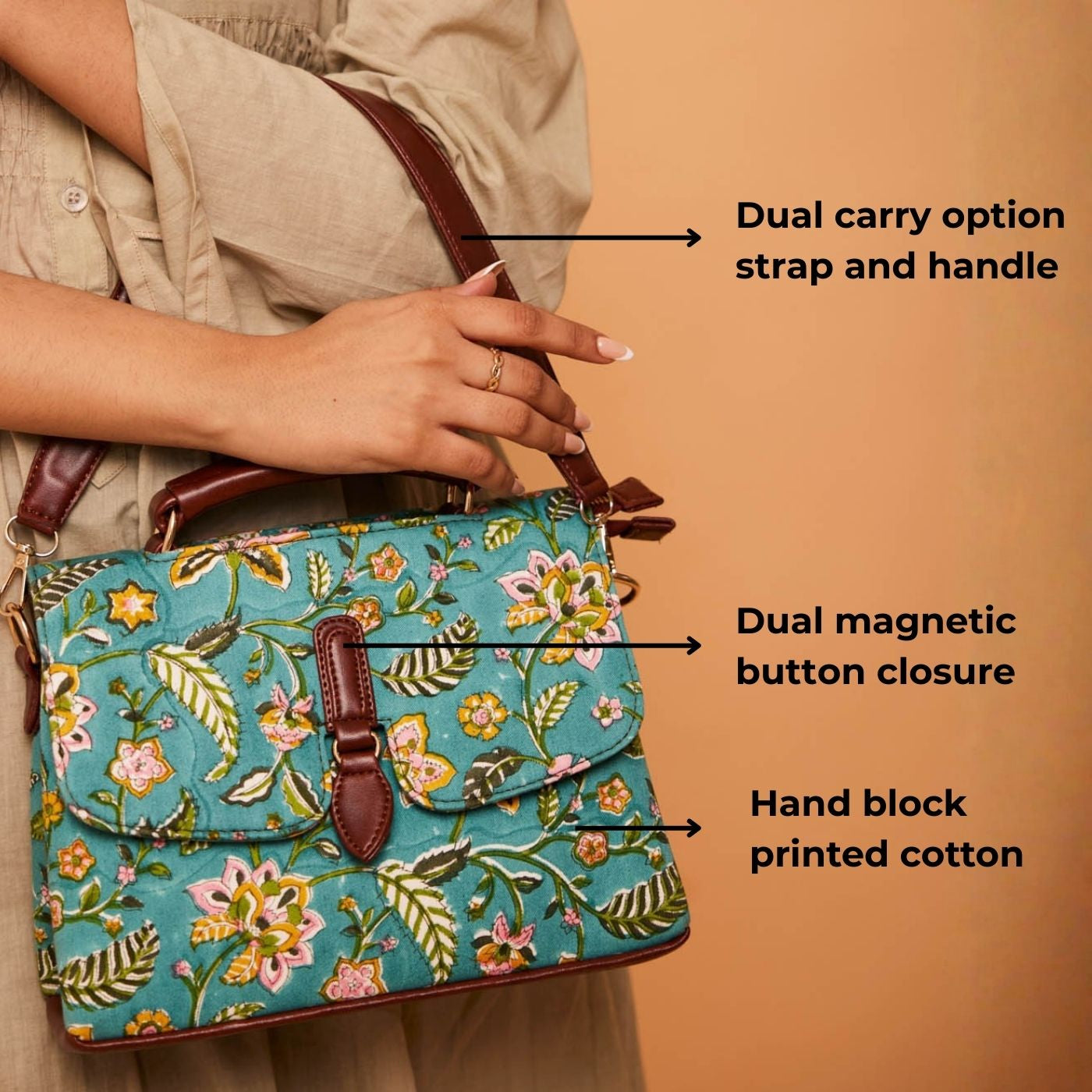 Dual carry option strap and handle

Dual magnetic button closure

Hand block printed cotton