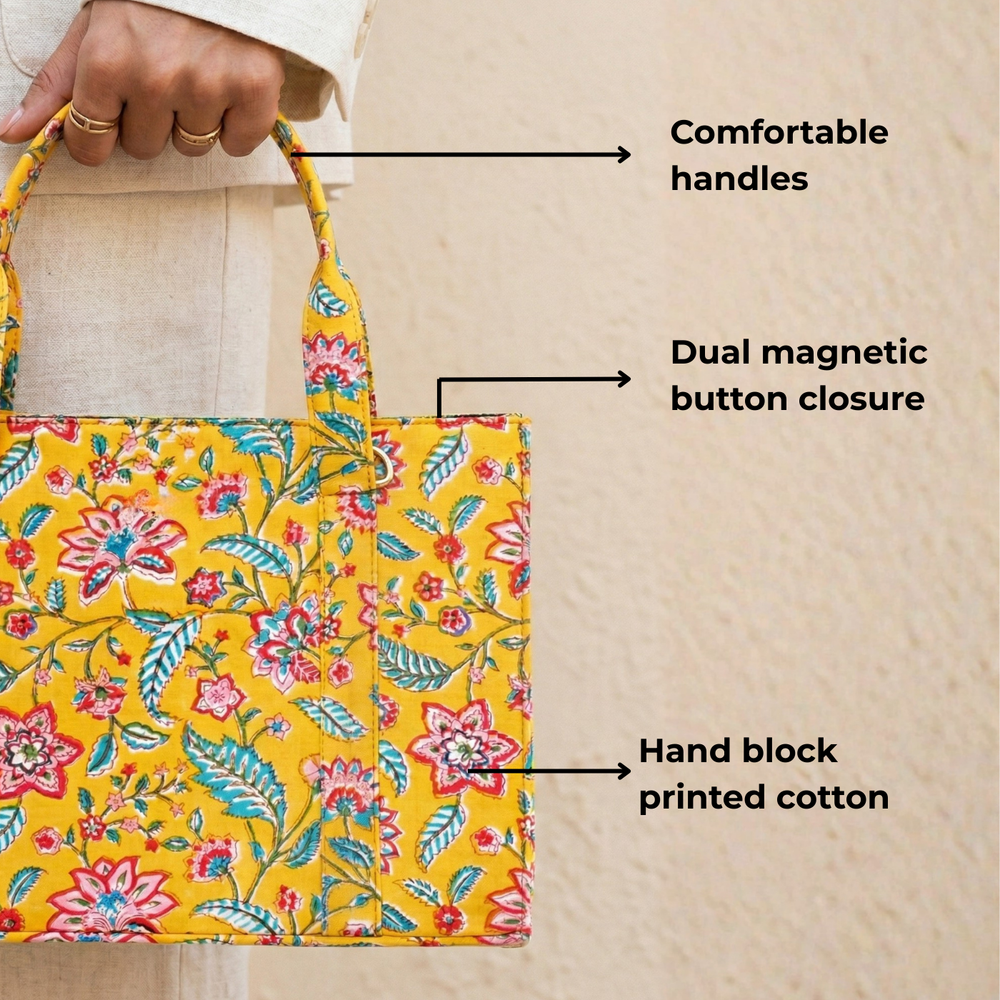 Comfortable handles

Dual magnetic button closure

Hand block printed cotton