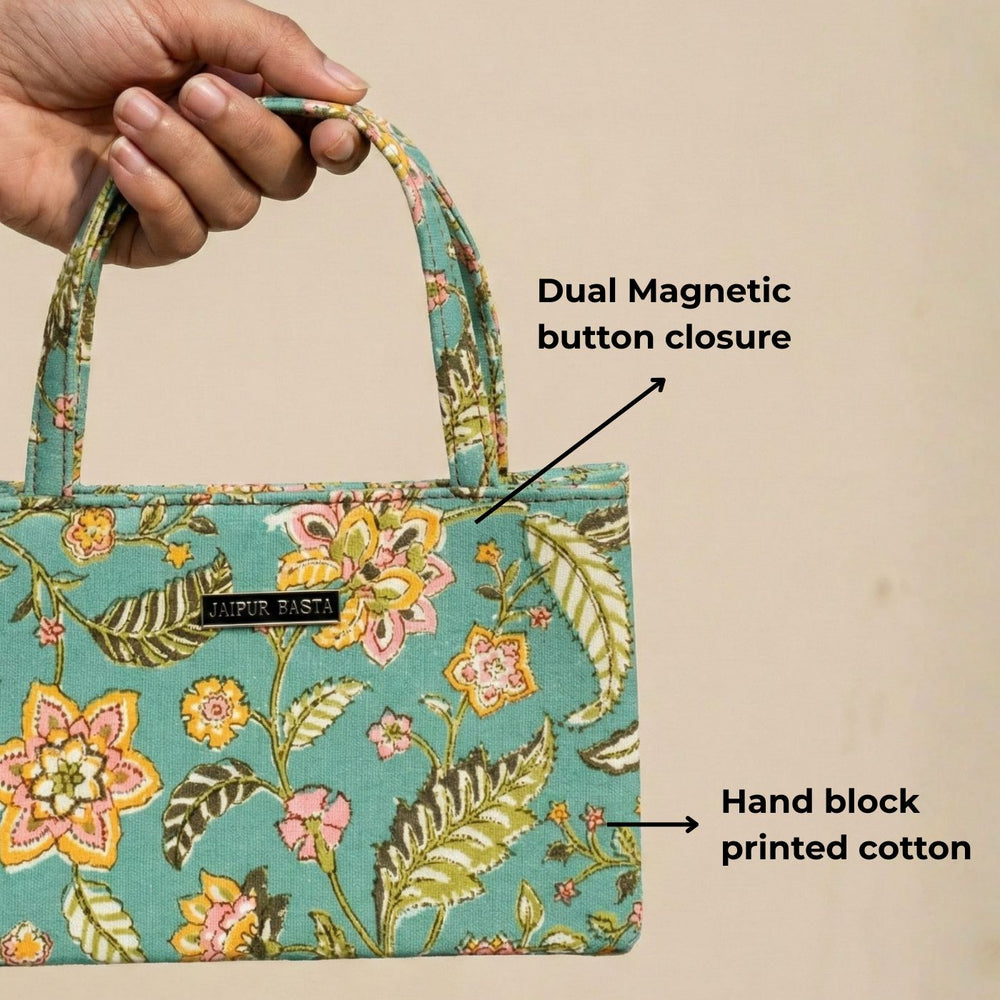 Dual Magnetic button closure

JAIPUR BASTA

Hand block printed cotton