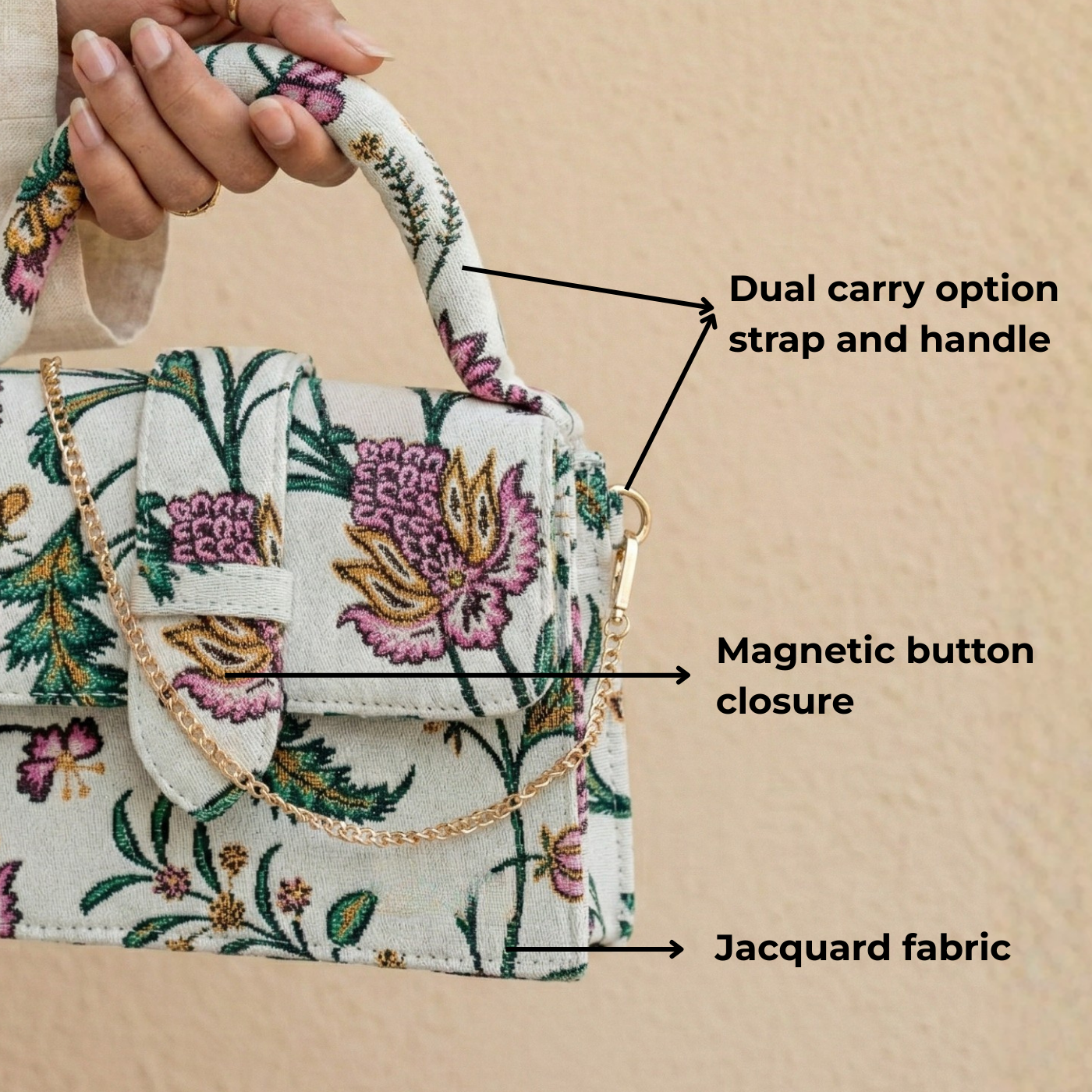 Dual carry option strap and handle

Magnetic button closure

Jacquard fabric