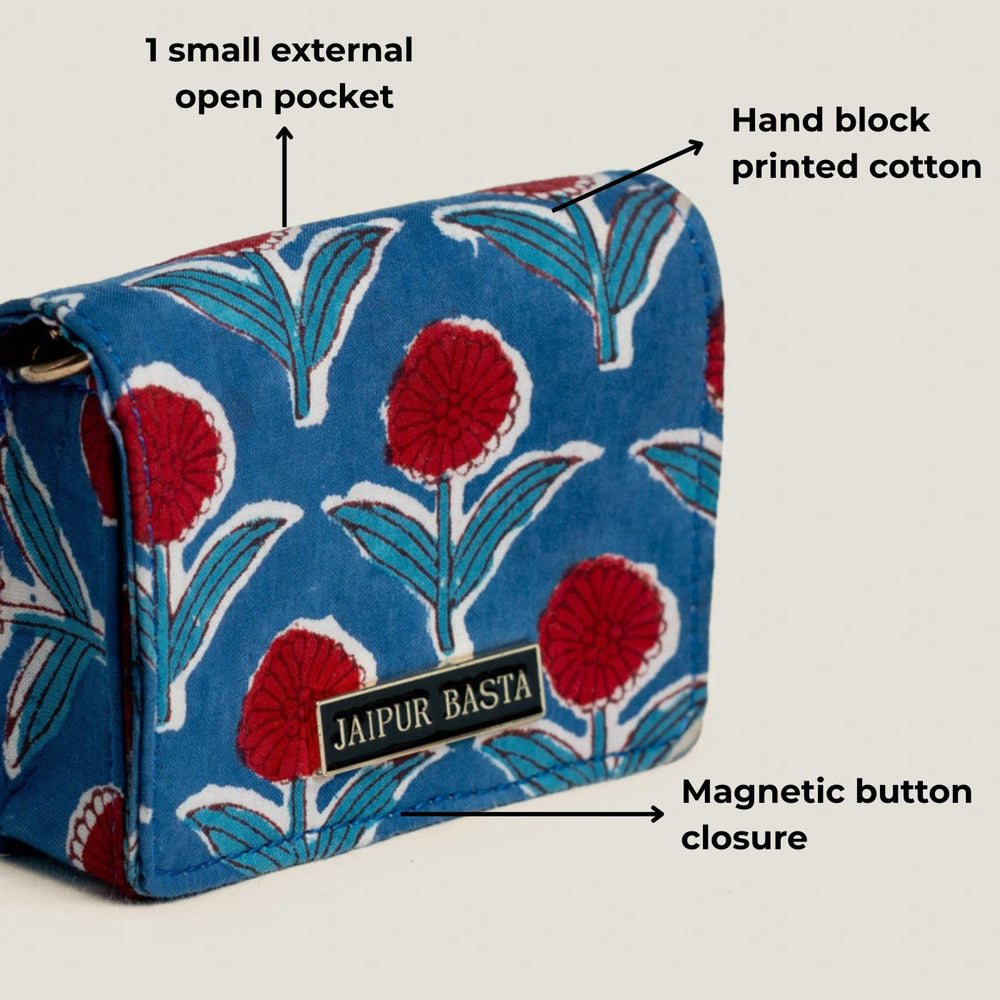 1 small external open pocket

Hand block printed cotton

JAIPUR BASTA

Magnetic button closure