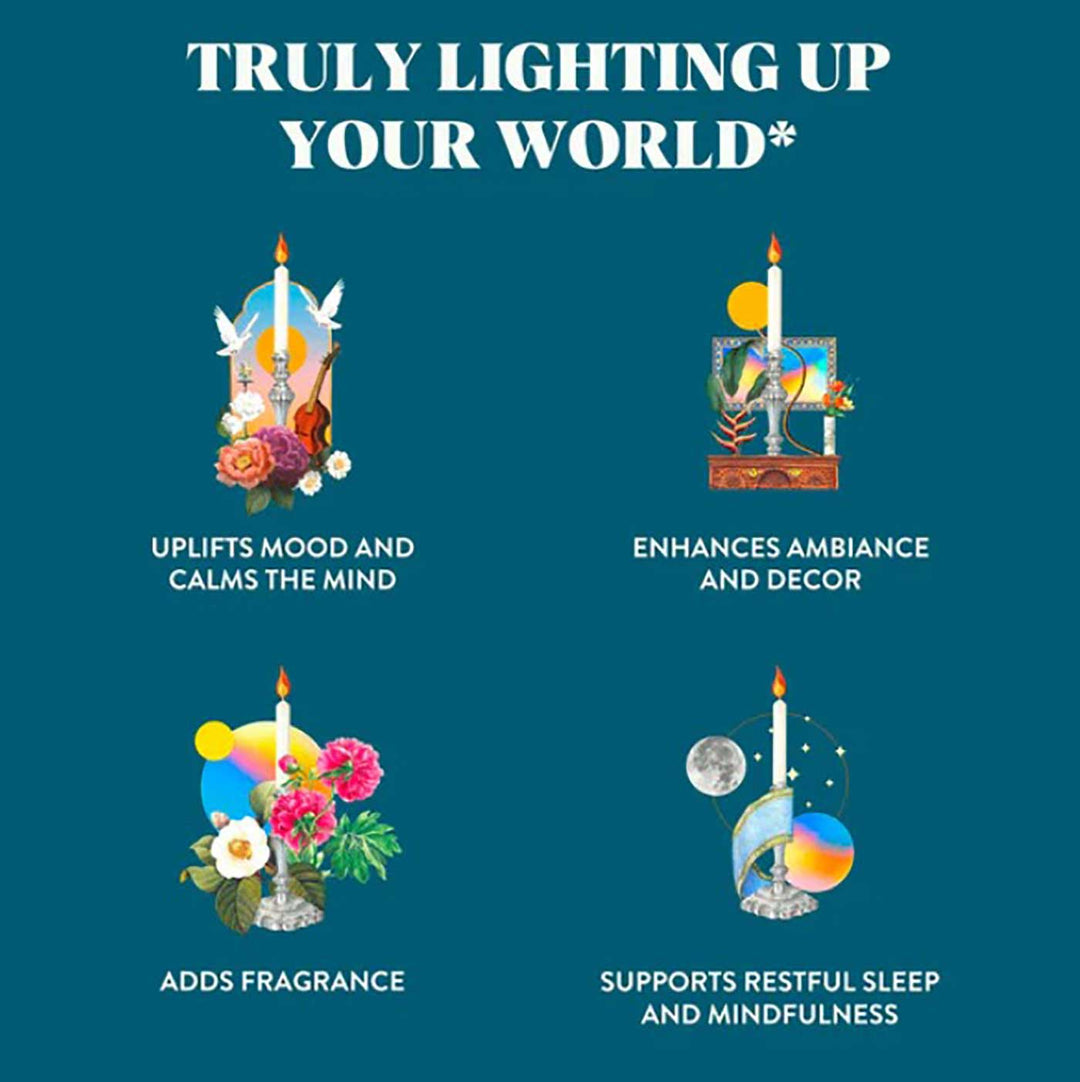 TRULY LIGHTING UP YOUR WORLD*

UPLIFTS MOOD AND CALMS THE MIND

ENHANCES AMBIANCE AND DECOR

ADDS FRAGRANCE

SUPPORTS RESTFUL SLEEP AND MINDFULNESS