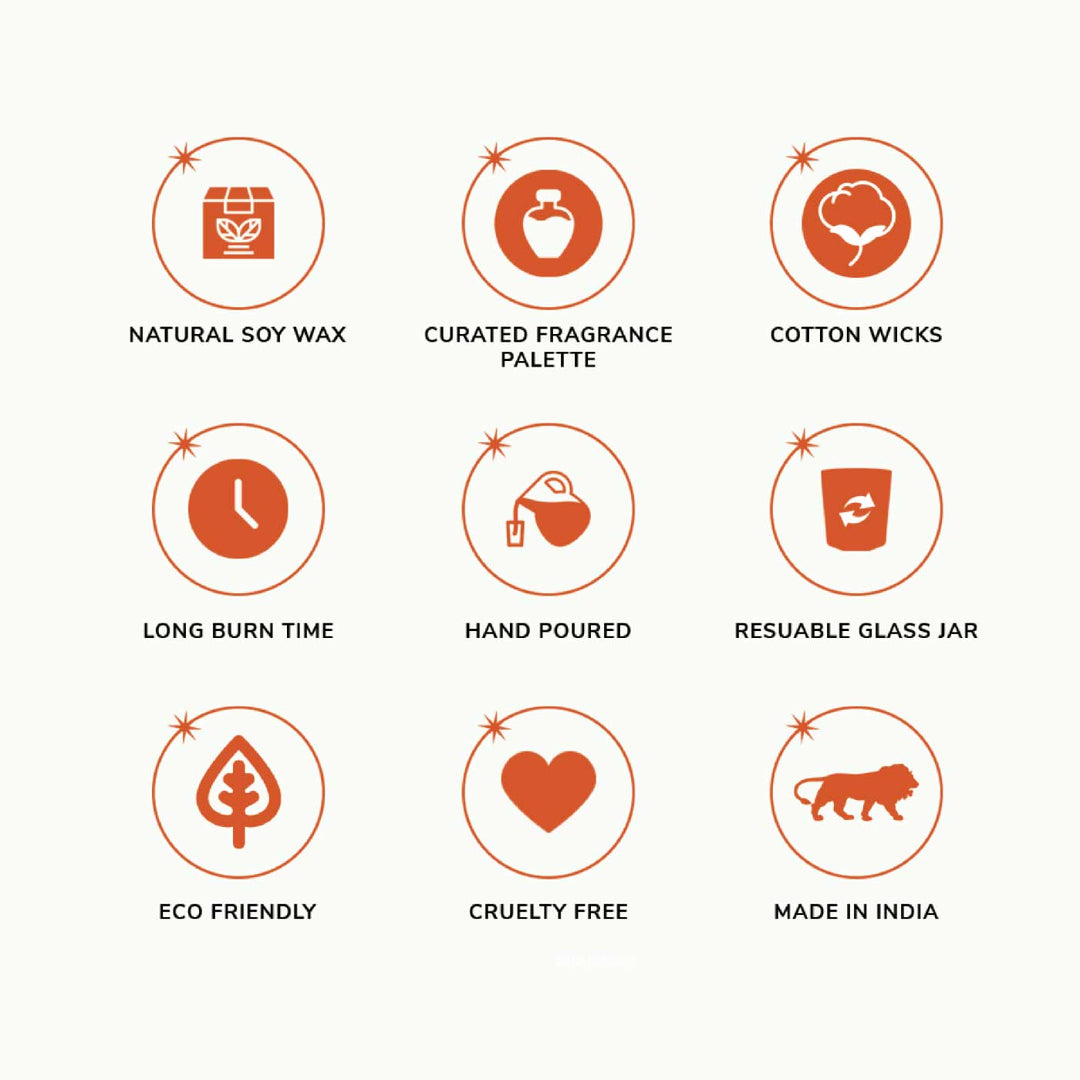 NATURAL SOY WAX

CURATED FRAGRANCE PALETTE

COTTON WICKS

LONG BURN TIME

HAND POURED

RESUABLE GLASS JAR

ECO FRIENDLY

CRUELTY FREE

MADE IN INDIA