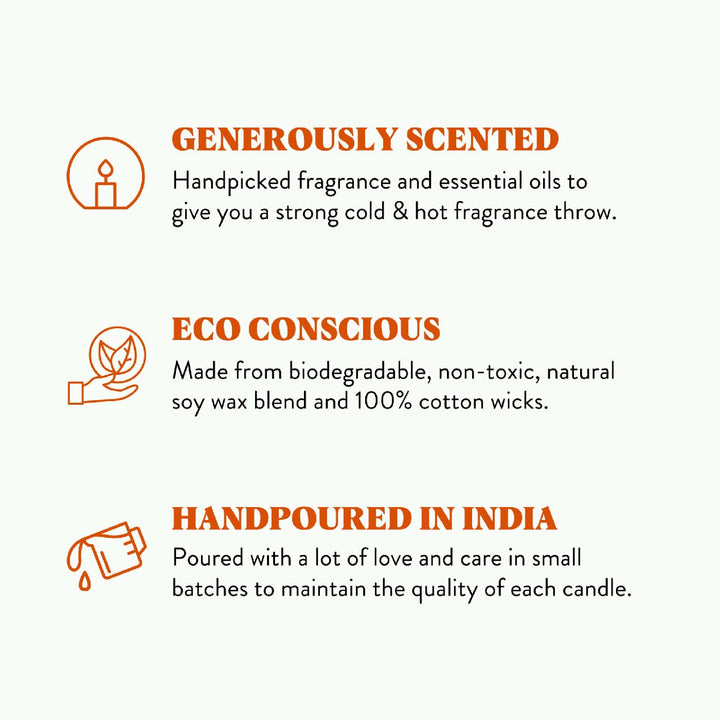 GENEROUSLY SCENTED
Handpicked fragrance and essential oils to give you a strong cold & hot fragrance throw.

ECO CONSCIOUS
Made from biodegradable, non-toxic, natural soy wax blend and 100% cotton wicks.

HANDPOURED IN INDIA
Poured with a lot of love and care in small batches to maintain the quality of each candle.