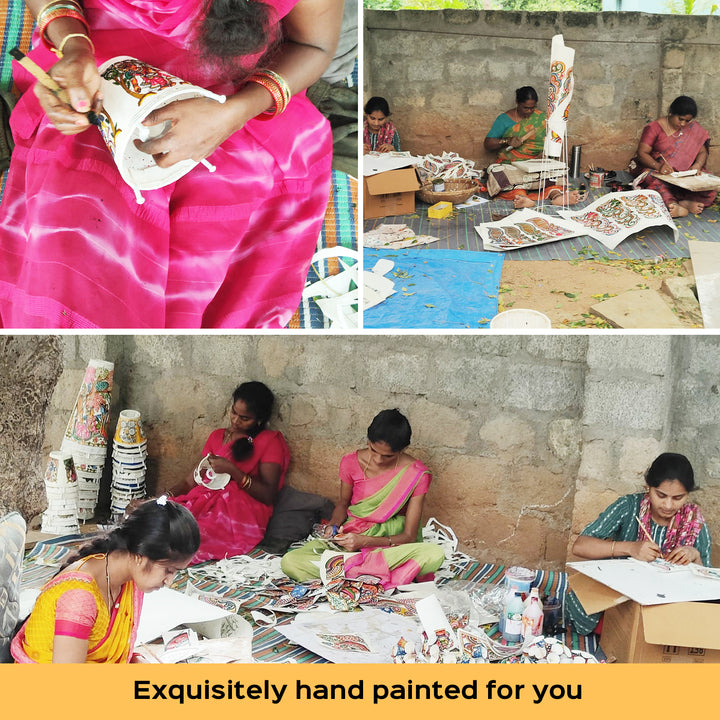 Exquisitely hand painted for you