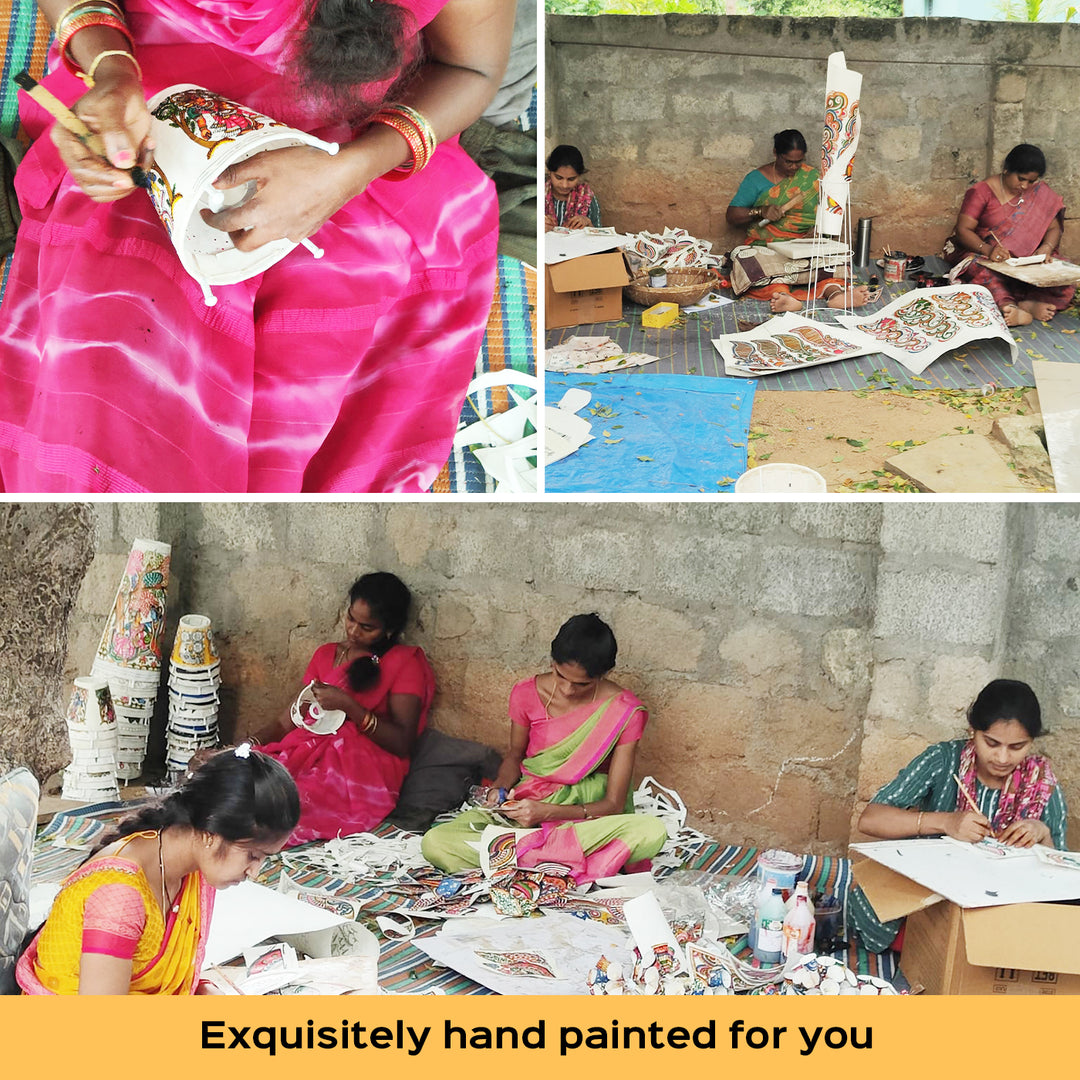 Exquisitely hand painted for you