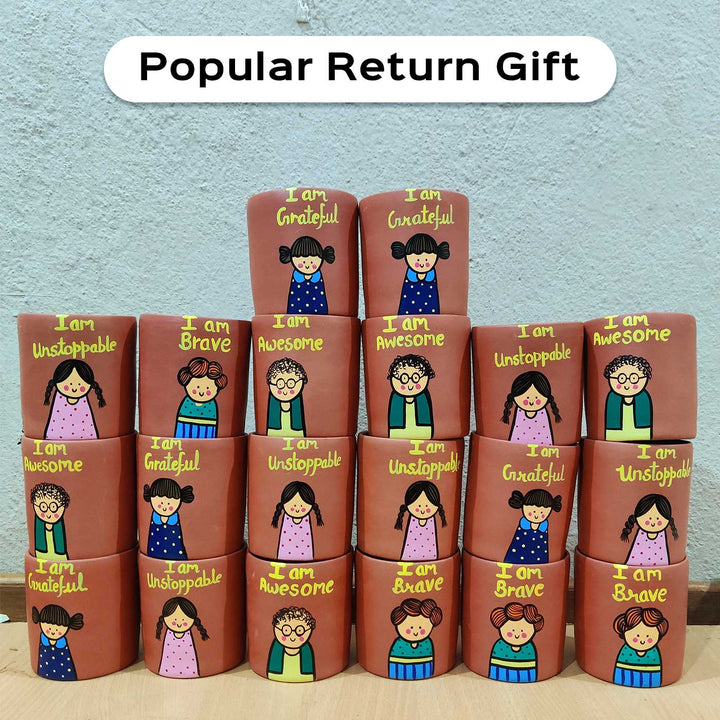 Popular Return Gift

I am Grateful

I am Grateful

I am Unstoppable

I am Brave

I am Awesome

I am Awesome

I am Unstoppable

I am Awesome

I am Awesome

I am Grateful

I am Unstoppable

I am Unstoppable

I am Grateful

I am Unstoppable

I am Grateful

I am Unstoppable

I am Awesome

I am Brave

I am Brave

I am Brave