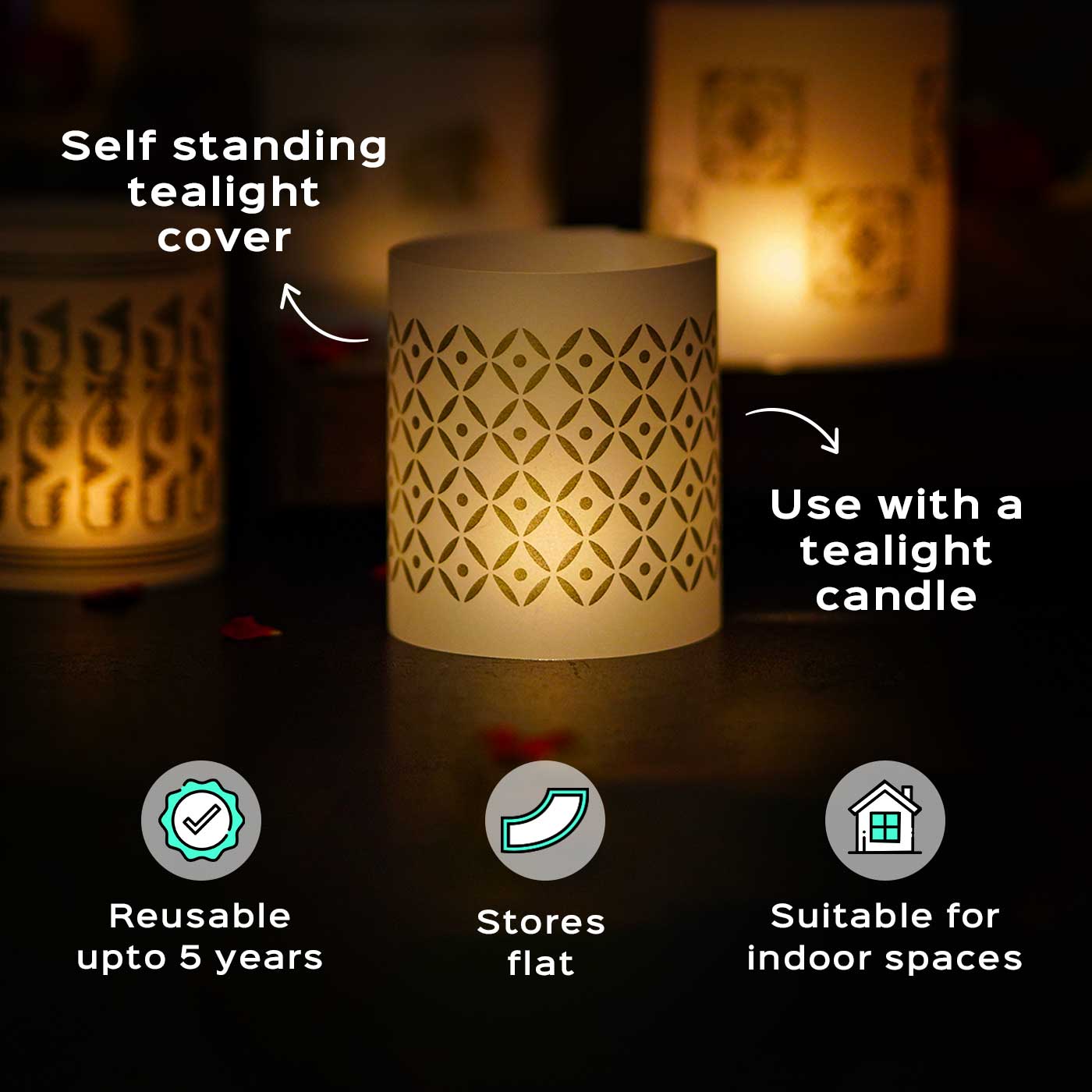 Self standing tealight cover

Use with a tealight candle

Reusable upto 5 years

Stores flat

Suitable for indoor spaces