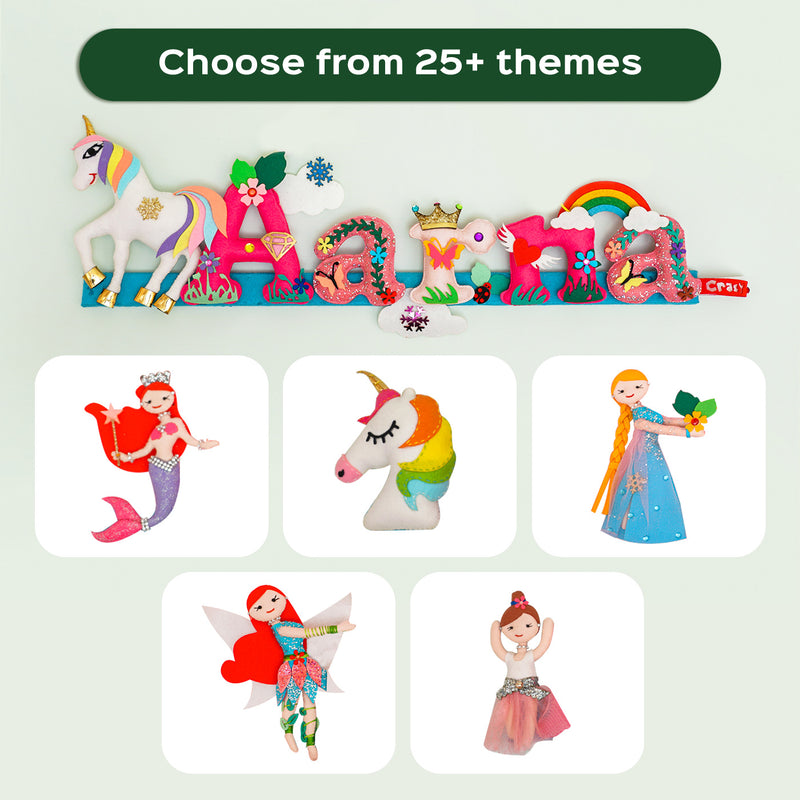 Choose from 25+ themes

Aarna

Crazy