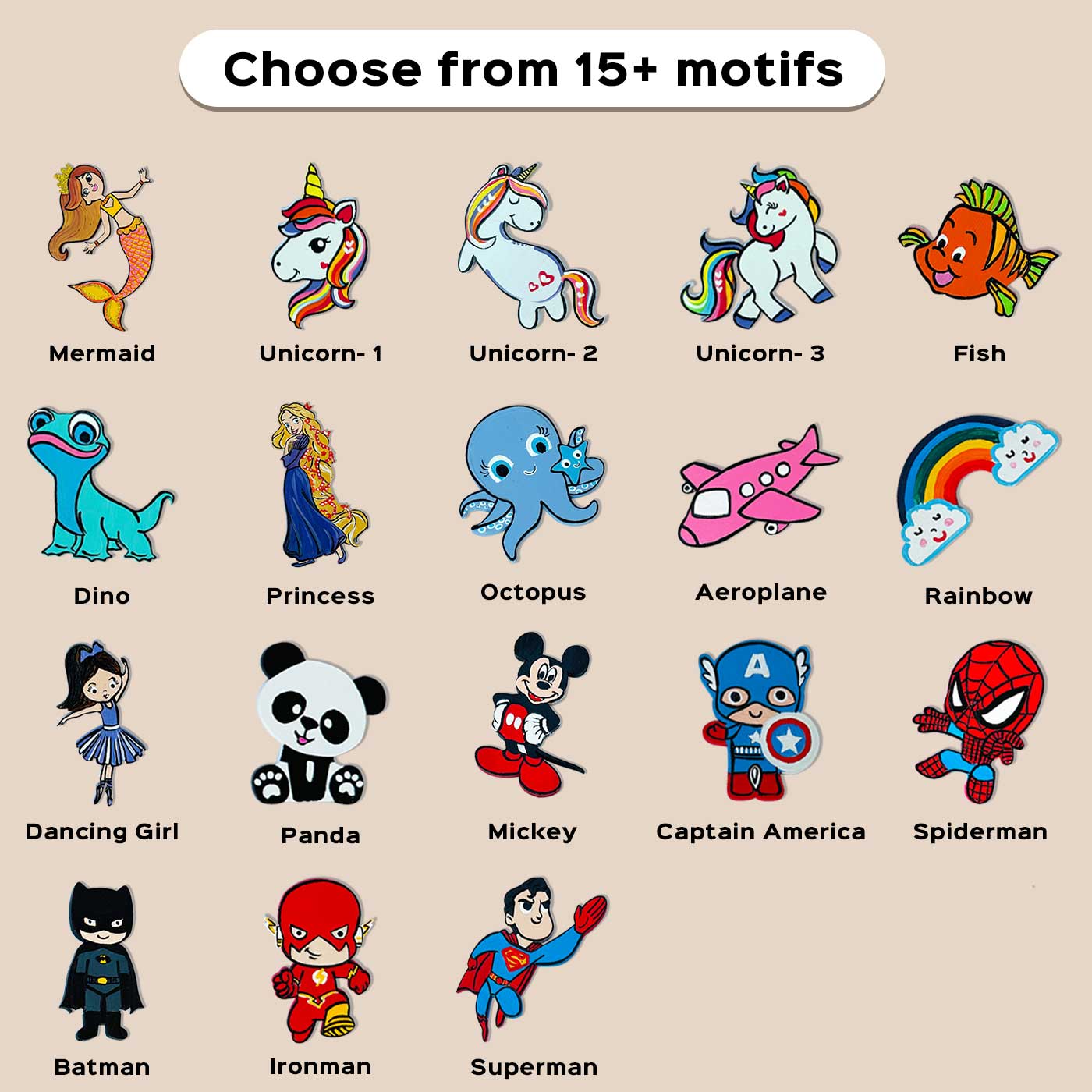 Choose from 15+ motifs

Mermaid
Unicorn- 1
Unicorn- 2
Unicorn- 3
Fish

Dino
Princess
Octopus
Aeroplane
Rainbow

Dancing Girl
Panda
Mickey
Captain America
Spiderman

Batman
Ironman
Superman