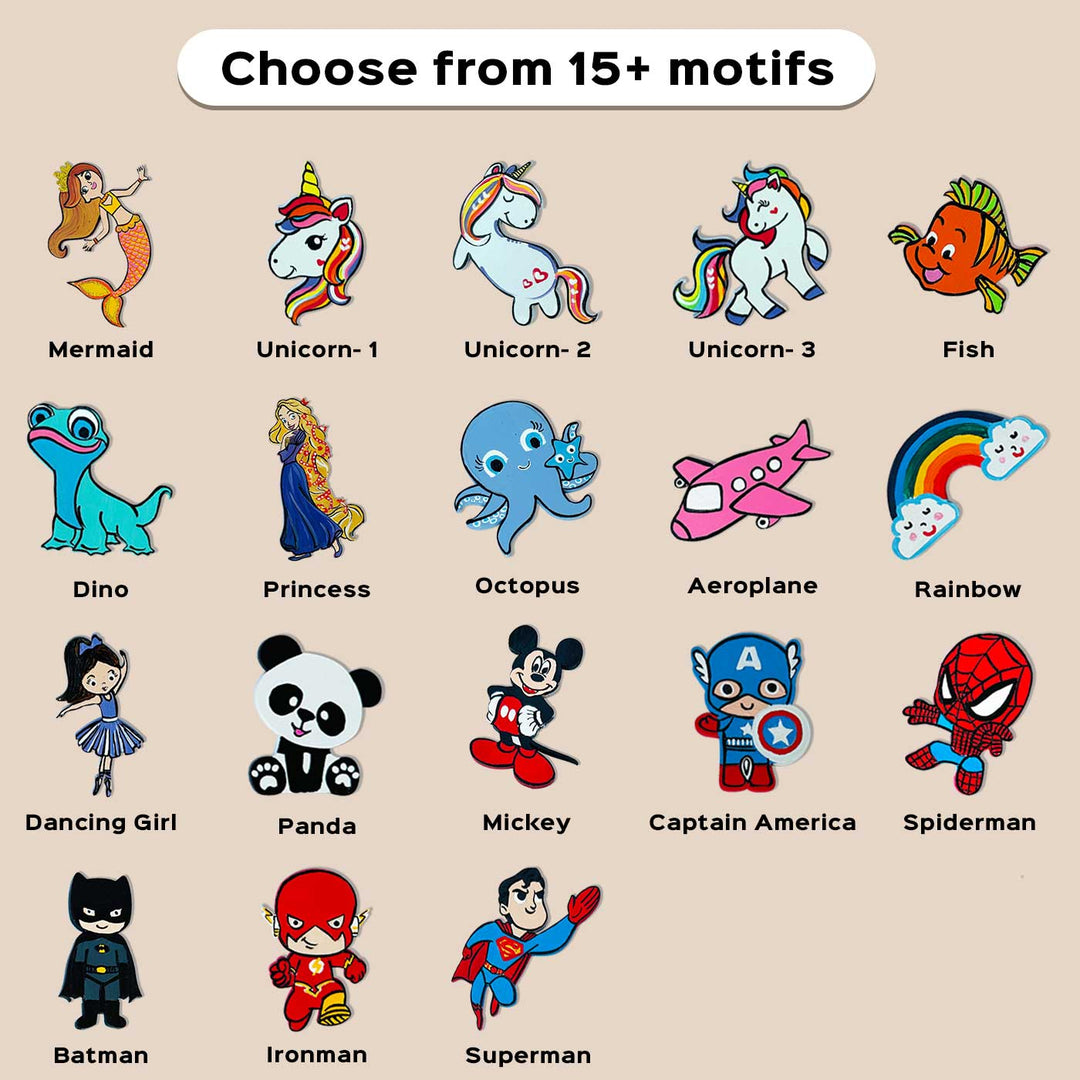 Choose from 15+ motifs

Mermaid
Unicorn- 1
Unicorn- 2
Unicorn- 3
Fish

Dino
Princess
Octopus
Aeroplane
Rainbow

Dancing Girl
Panda
Mickey
Captain America
Spiderman

Batman
Ironman
Superman