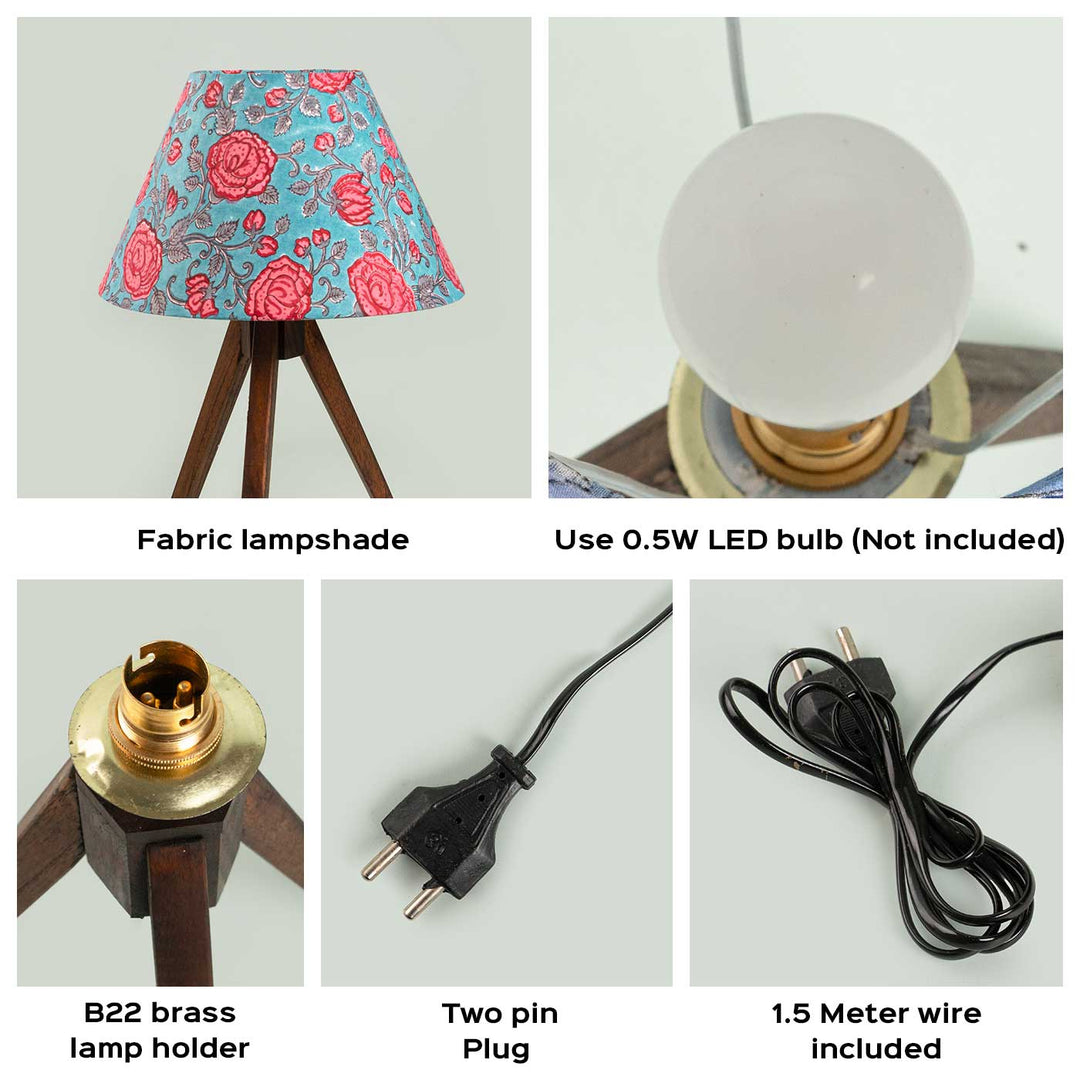 Fabric lampshade

Use 0.5W LED bulb (Not included)

B22 brass lamp holder

Two pin Plug

1.5 Meter wire included