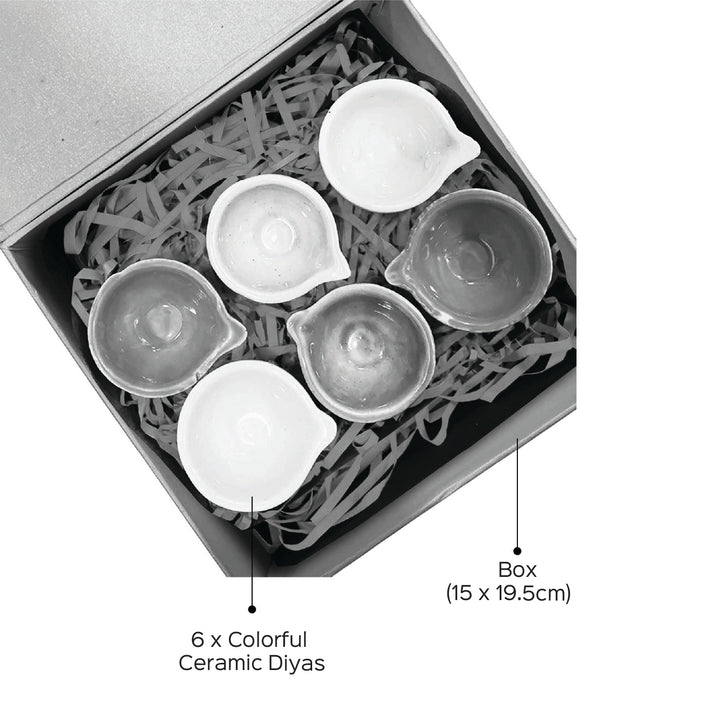 Box
(15 x 19.5cm)

6 x Colorful
Ceramic Diyas