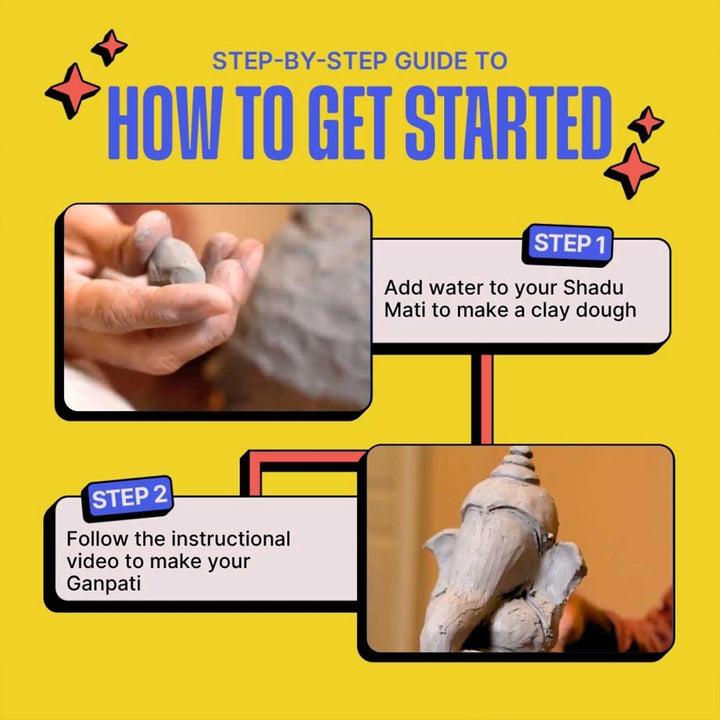 STEP-BY-STEP GUIDE TO
HOW TO GET STARTED

STEP 1
Add water to your Shadu Mati to make a clay dough

STEP 2
Follow the instructional video to make your Ganpati