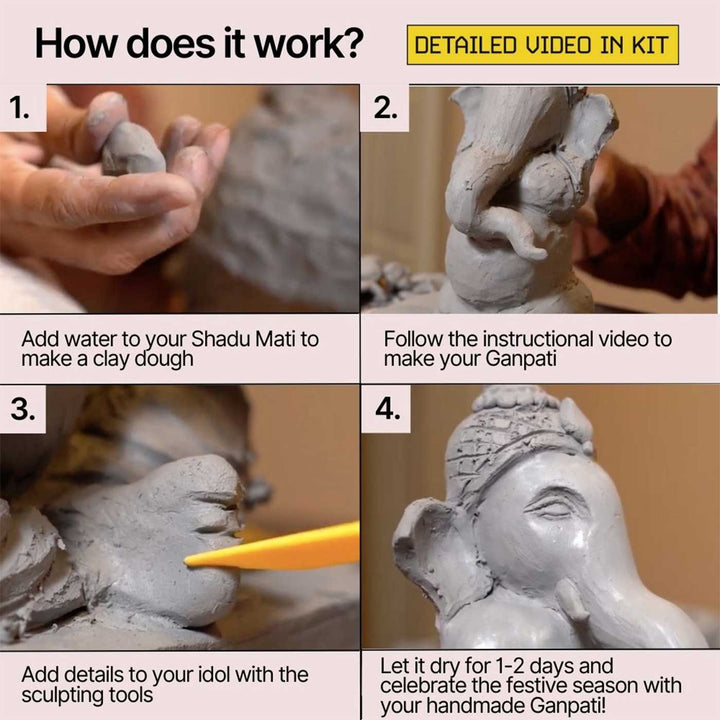 How does it work?

DETAILED VIDEO IN KIT

1.

Add water to your Shadu Mati to make a clay dough

2.

Follow the instructional video to make your Ganpati

3.

Add details to your idol with the sculpting tools

4.

Let it dry for 1-2 days and celebrate the festive season with your handmade Ganpati!