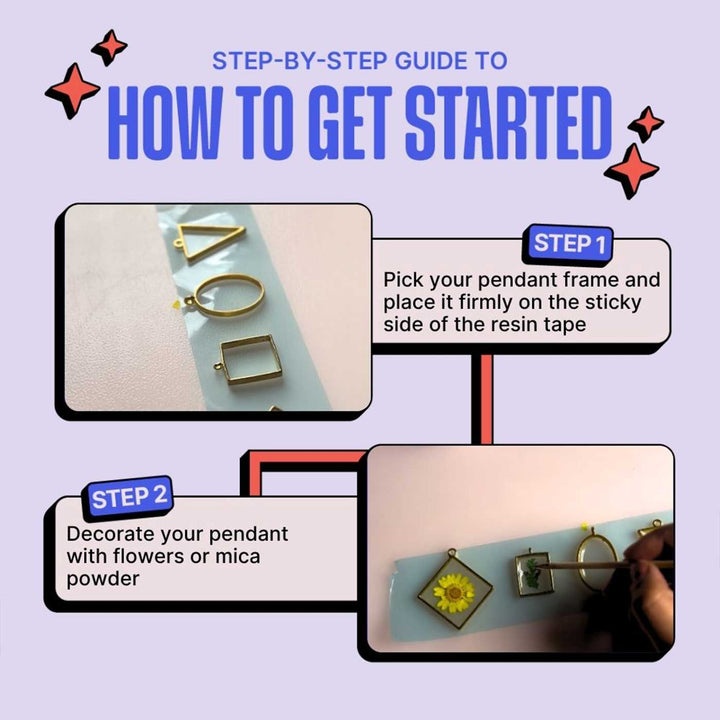 STEP-BY-STEP GUIDE TO

HOW TO GET STARTED

STEP 1

Pick your pendant frame and place it firmly on the sticky side of the resin tape

STEP 2

Decorate your pendant with flowers or mica powder