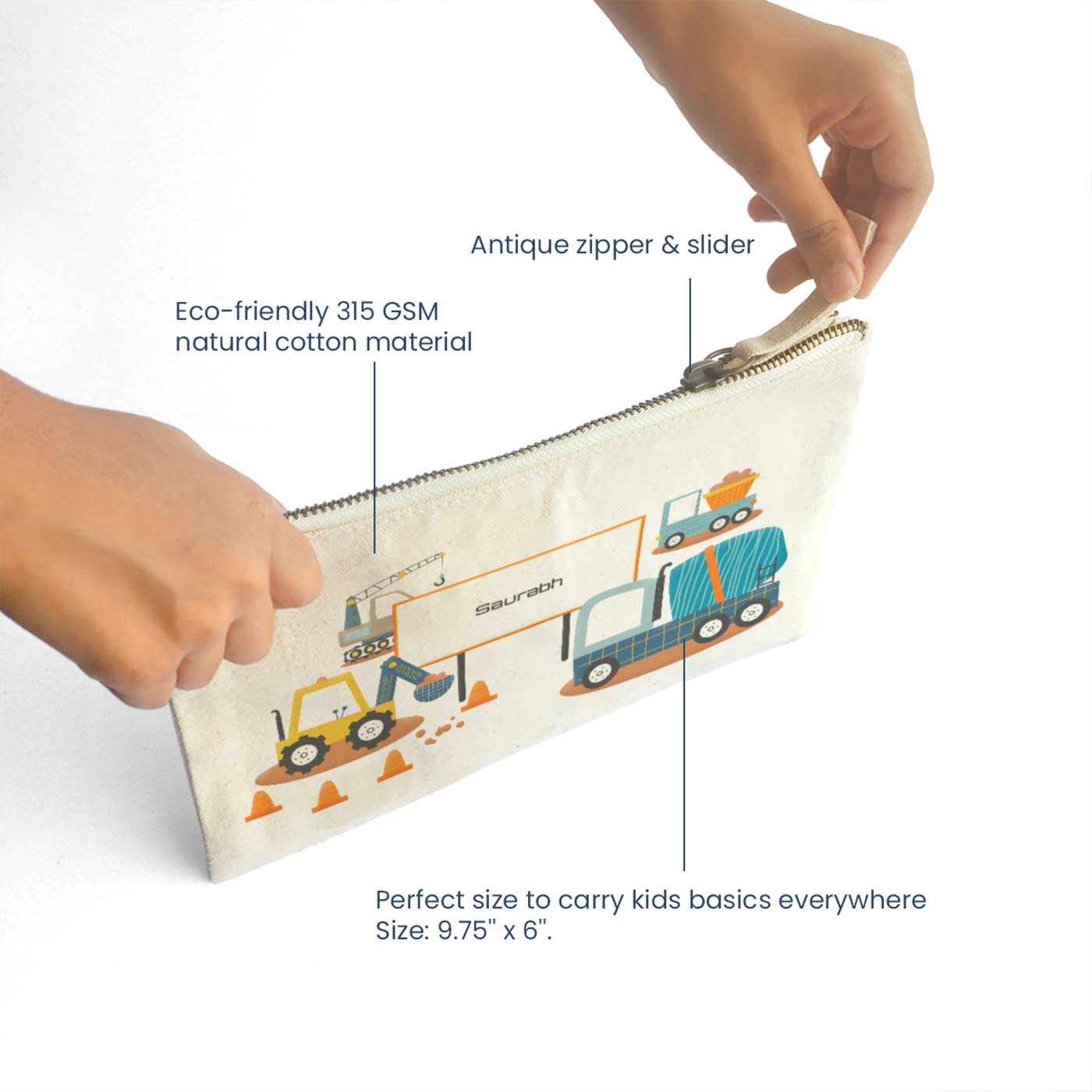 Antique zipper & slider

Eco-friendly 315 GSM natural cotton material

Saurabh

Perfect size to carry kids basics everywhere
Size: 9.75" x 6".