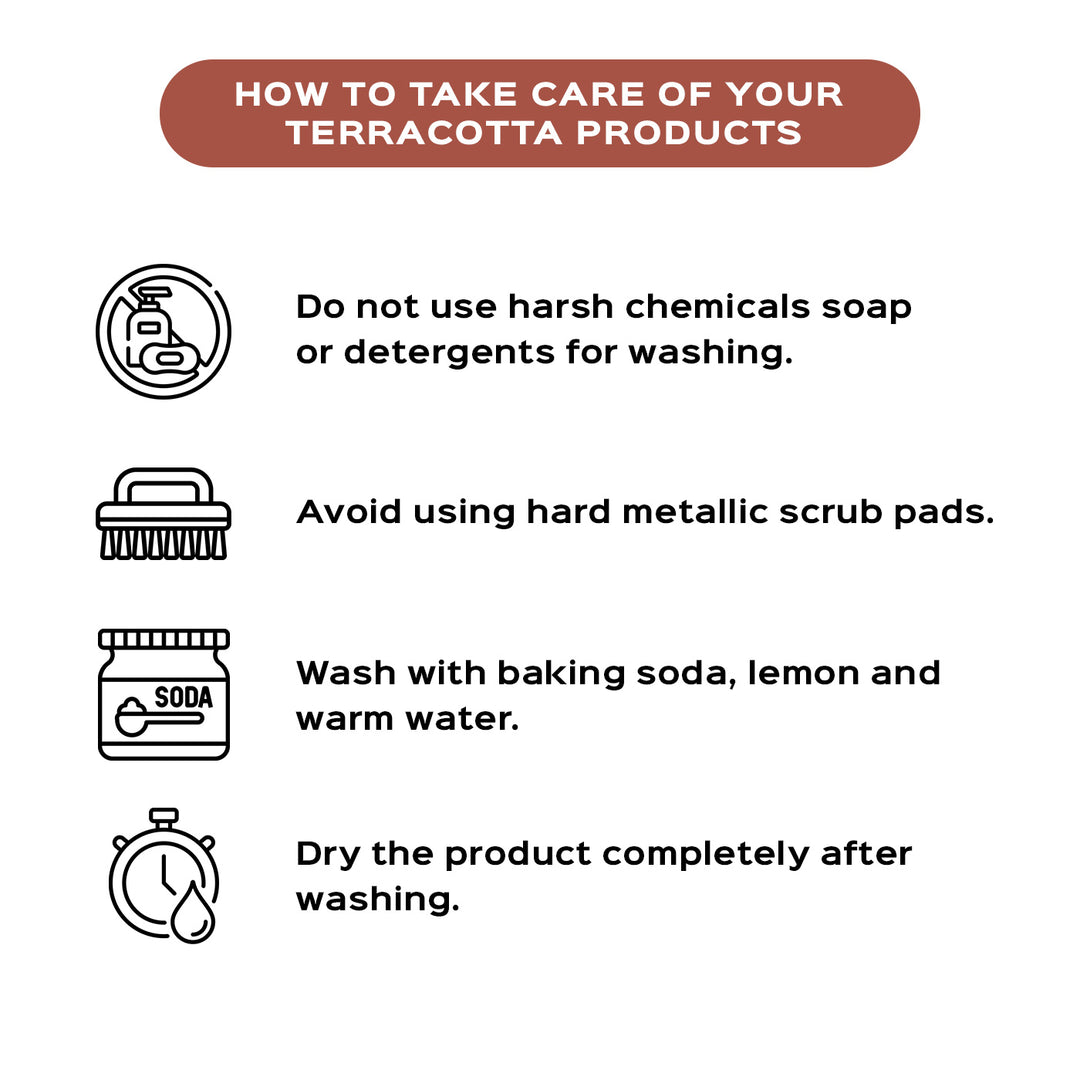 HOW TO TAKE CARE OF YOUR TERRACOTTA PRODUCTS

Do not use harsh chemicals soap or detergents for washing.

Avoid using hard metallic scrub pads.

SODA

Wash with baking soda, lemon and warm water.

Dry the product completely after washing.