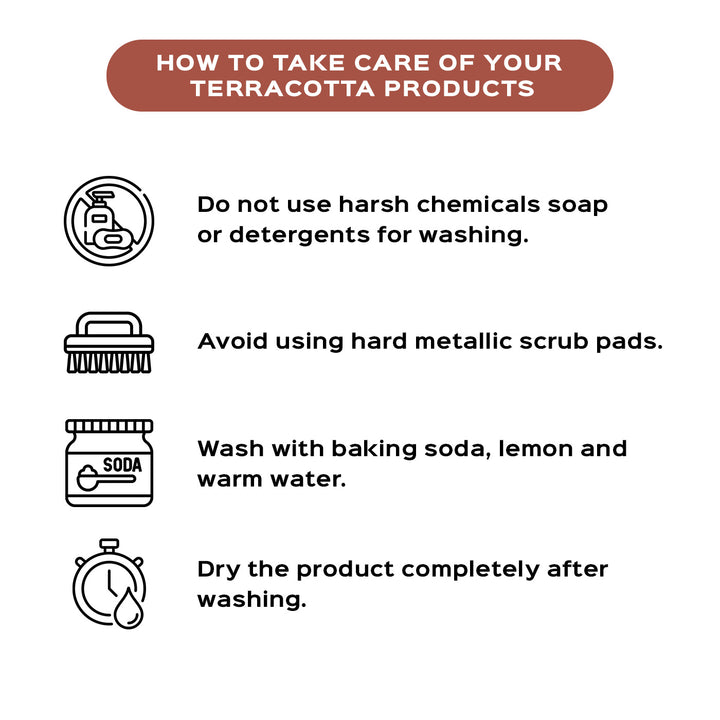 HOW TO TAKE CARE OF YOUR TERRACOTTA PRODUCTS

Do not use harsh chemicals soap or detergents for washing.

Avoid using hard metallic scrub pads.

SODA

Wash with baking soda, lemon and warm water.

Dry the product completely after washing.