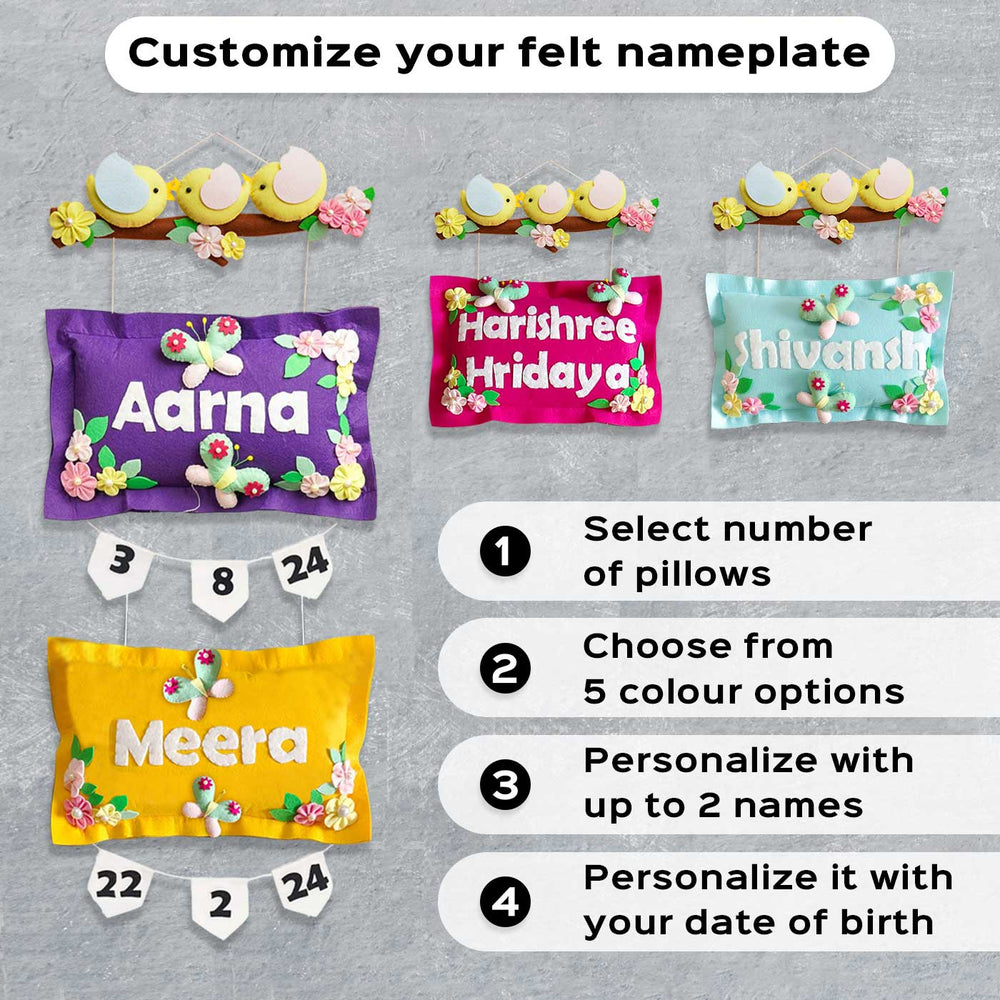 Customize your felt nameplate

Aarna

3 8 24

Meera

22 2 24

Harishree
Hridaya

Shivansh

1 Select number of pillows

2 Choose from 5 colour options

3 Personalize with up to 2 names

4 Personalize it with your date of birth