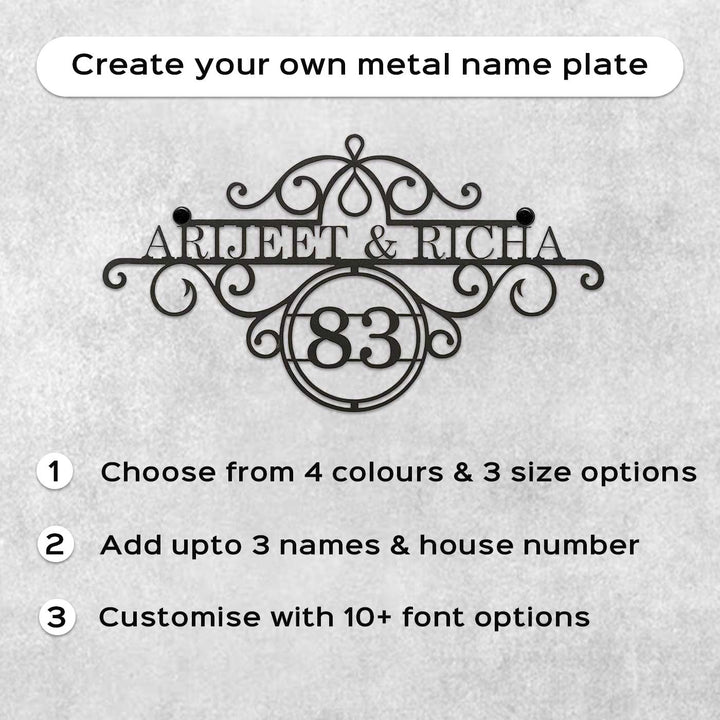 Create your own metal name plate

ARIJEET & RICHA

83

1 Choose from 4 colours & 3 size options

2 Add upto 3 names & house number

3 Customise with 10+ font options