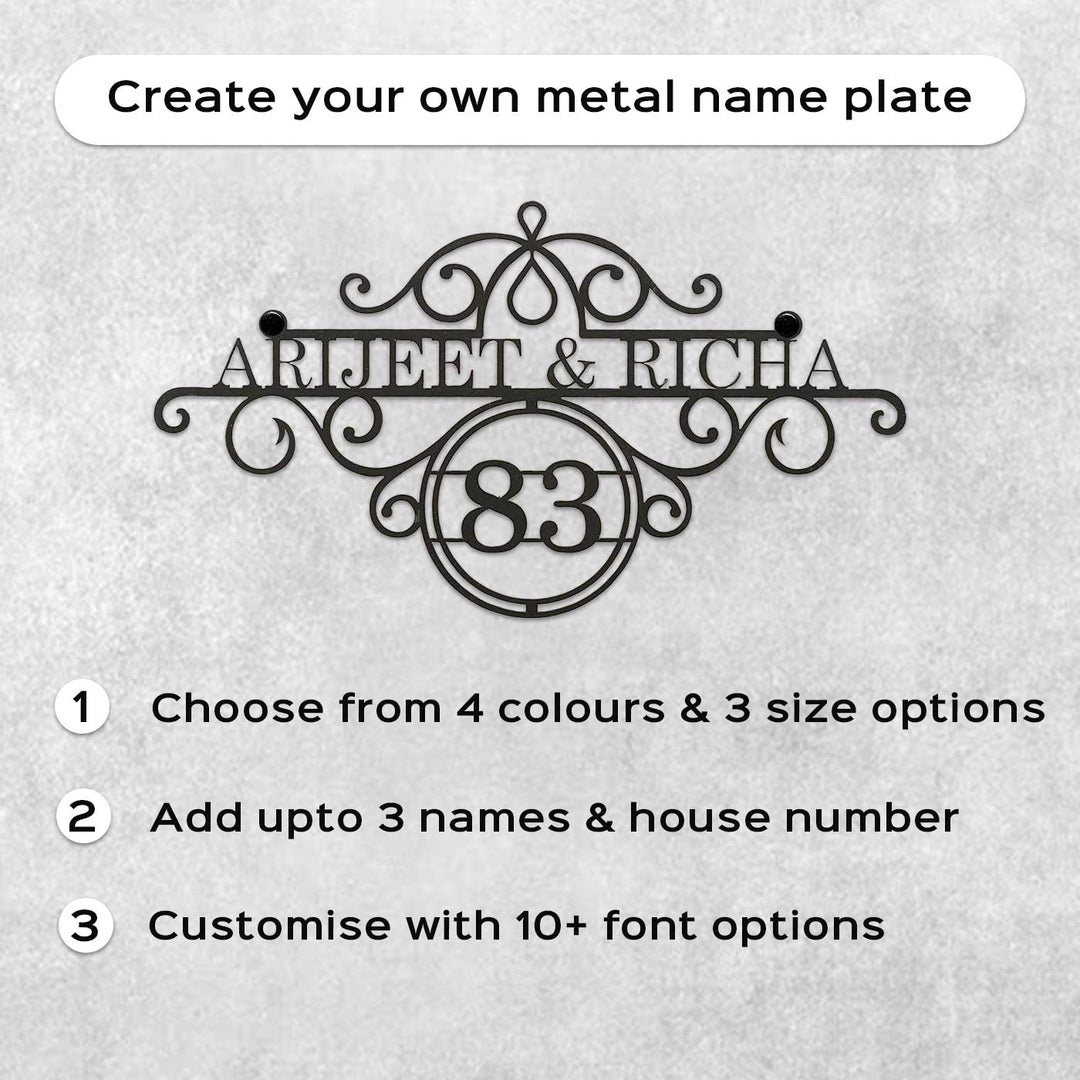 Create your own metal name plate

ARIJEET & RICHA

83

1 Choose from 4 colours & 3 size options

2 Add upto 3 names & house number

3 Customise with 10+ font options