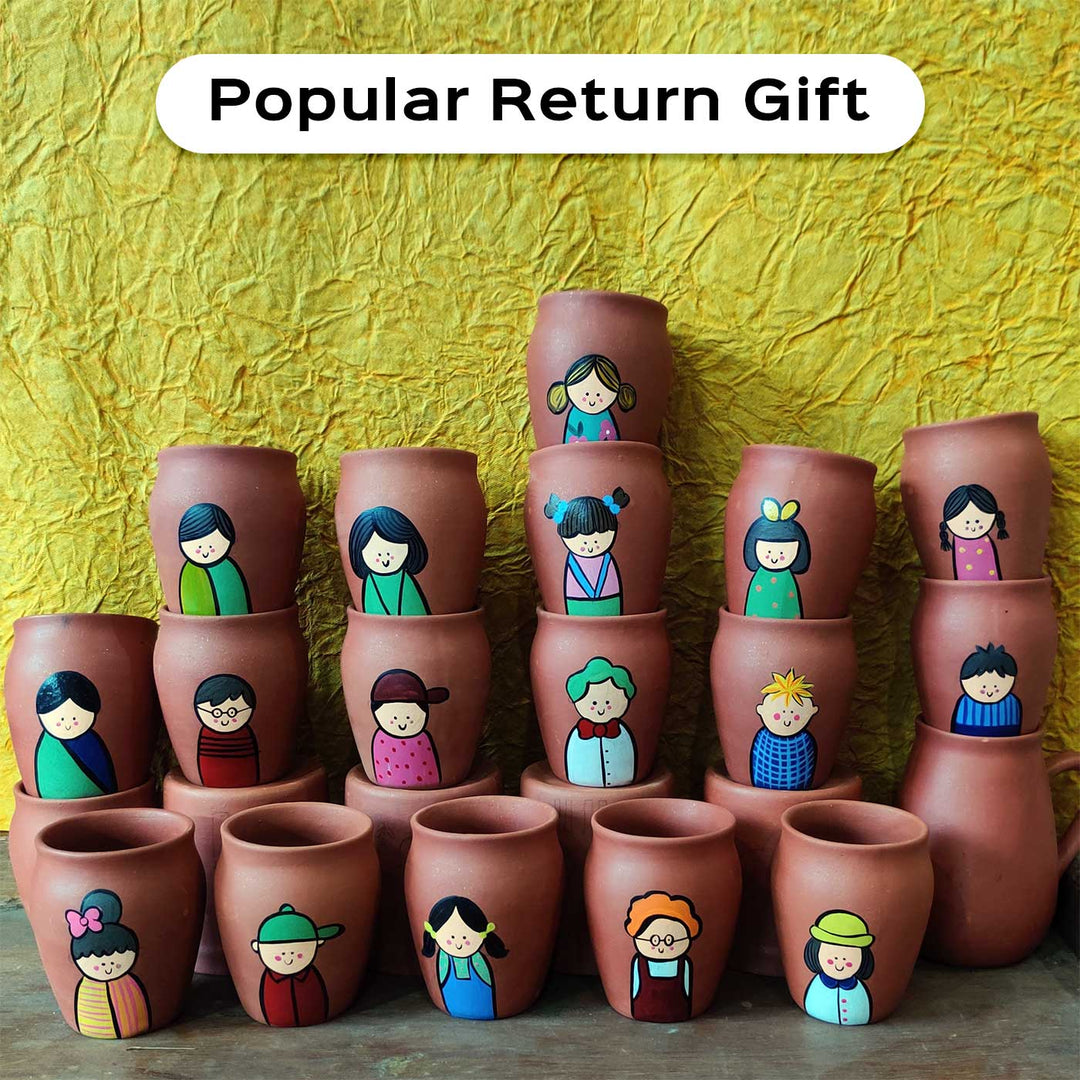 Popular Return Gift