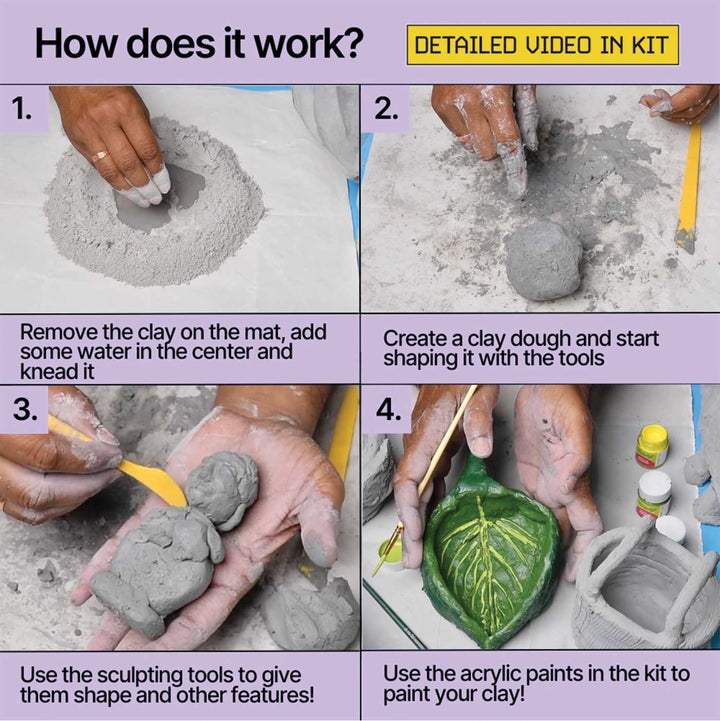 How does it work?

DETAILED VIDEO IN KIT

1.

Remove the clay on the mat, add some water in the center and knead it

2.

Create a clay dough and start shaping it with the tools

3.

Use the sculpting tools to give them shape and other features!

4.

Use the acrylic paints in the kit to paint your clay!