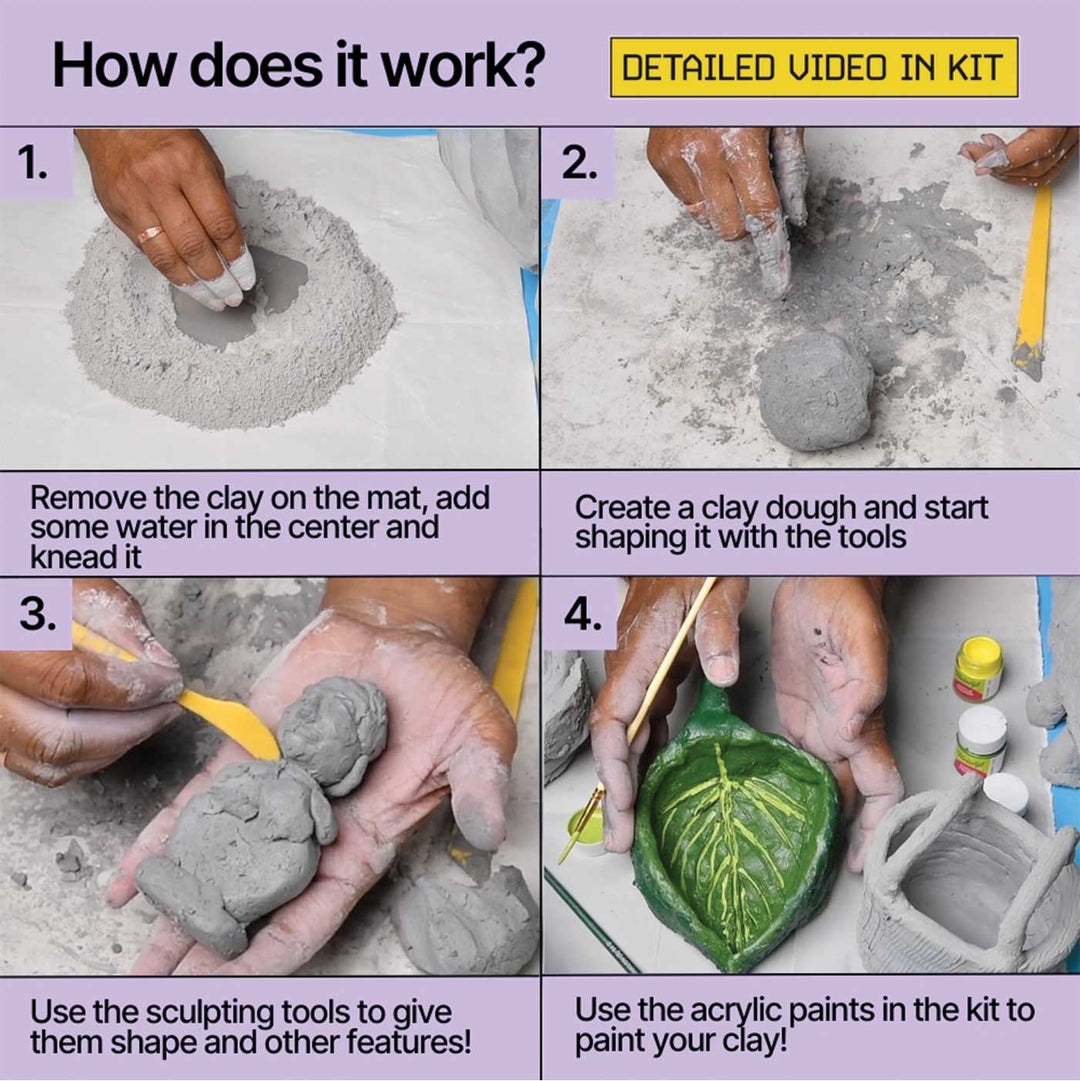 How does it work?

DETAILED VIDEO IN KIT

1.

Remove the clay on the mat, add some water in the center and knead it

2.

Create a clay dough and start shaping it with the tools

3.

Use the sculpting tools to give them shape and other features!

4.

Use the acrylic paints in the kit to paint your clay!